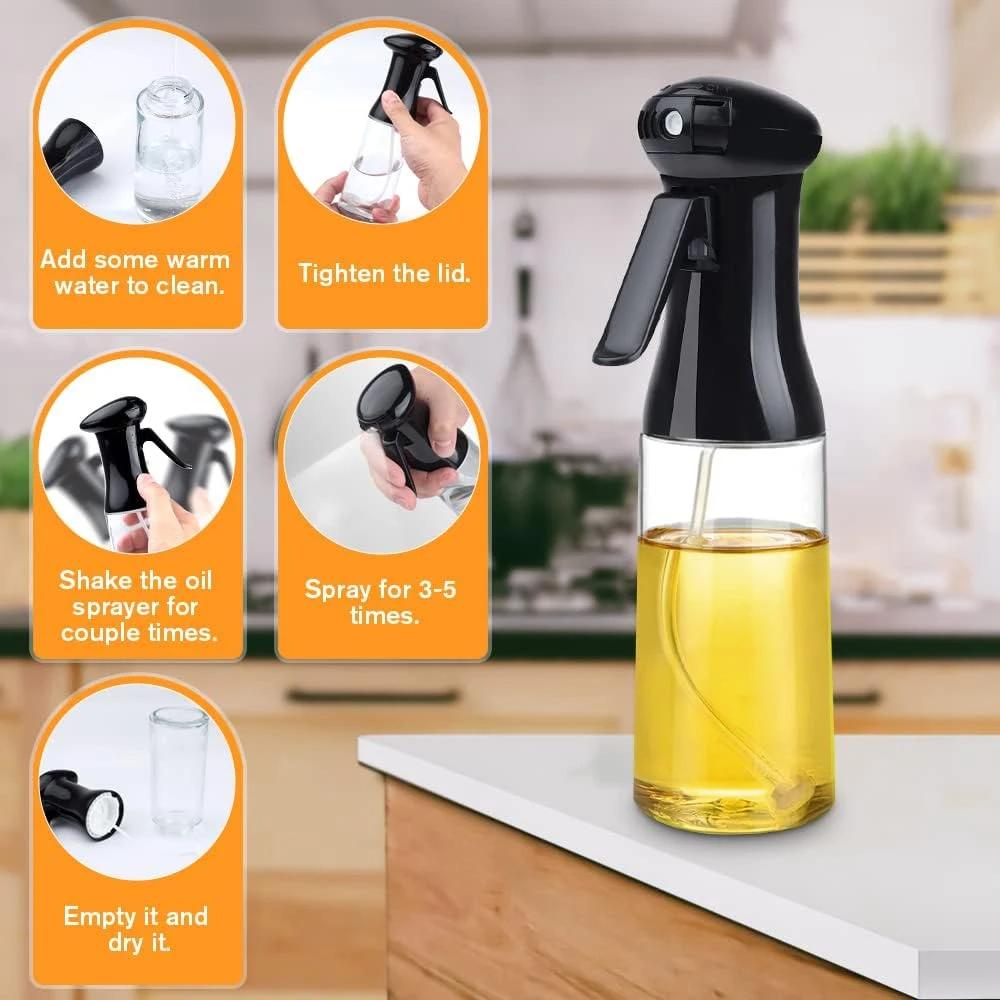 Add some warm water to clean.

Tighten the lid.

Shake the oil sprayer for couple times.

Spray for 3-5 times.

Empty it and dry it.