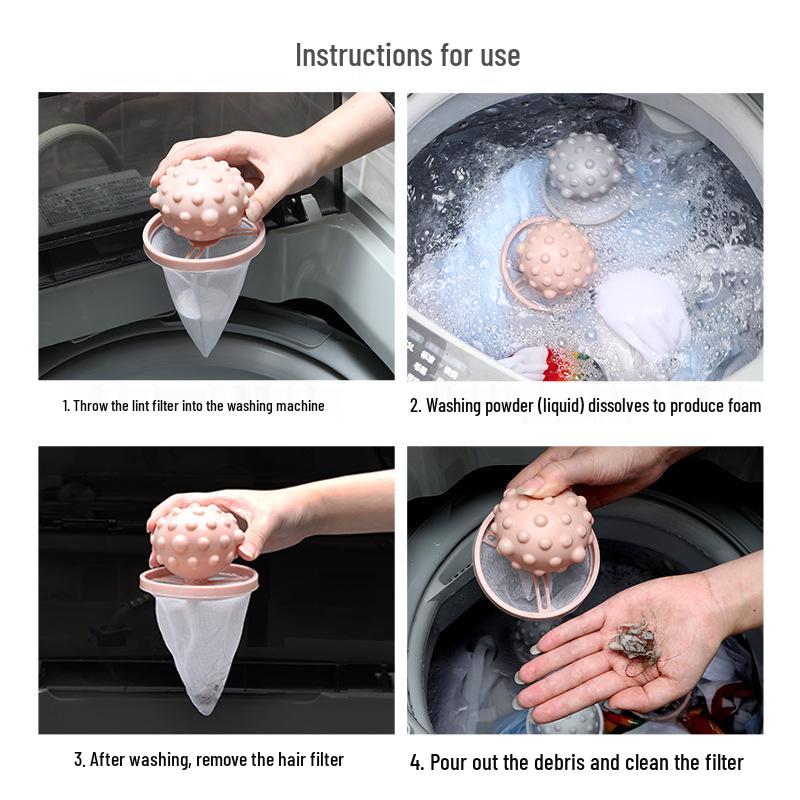 Instructions for use

1. Throw the lint filter into the washing machine

2. Washing powder (liquid) dissolves to produce foam

3. After washing, remove the hair filter

4. Pour out the debris and clean the filter