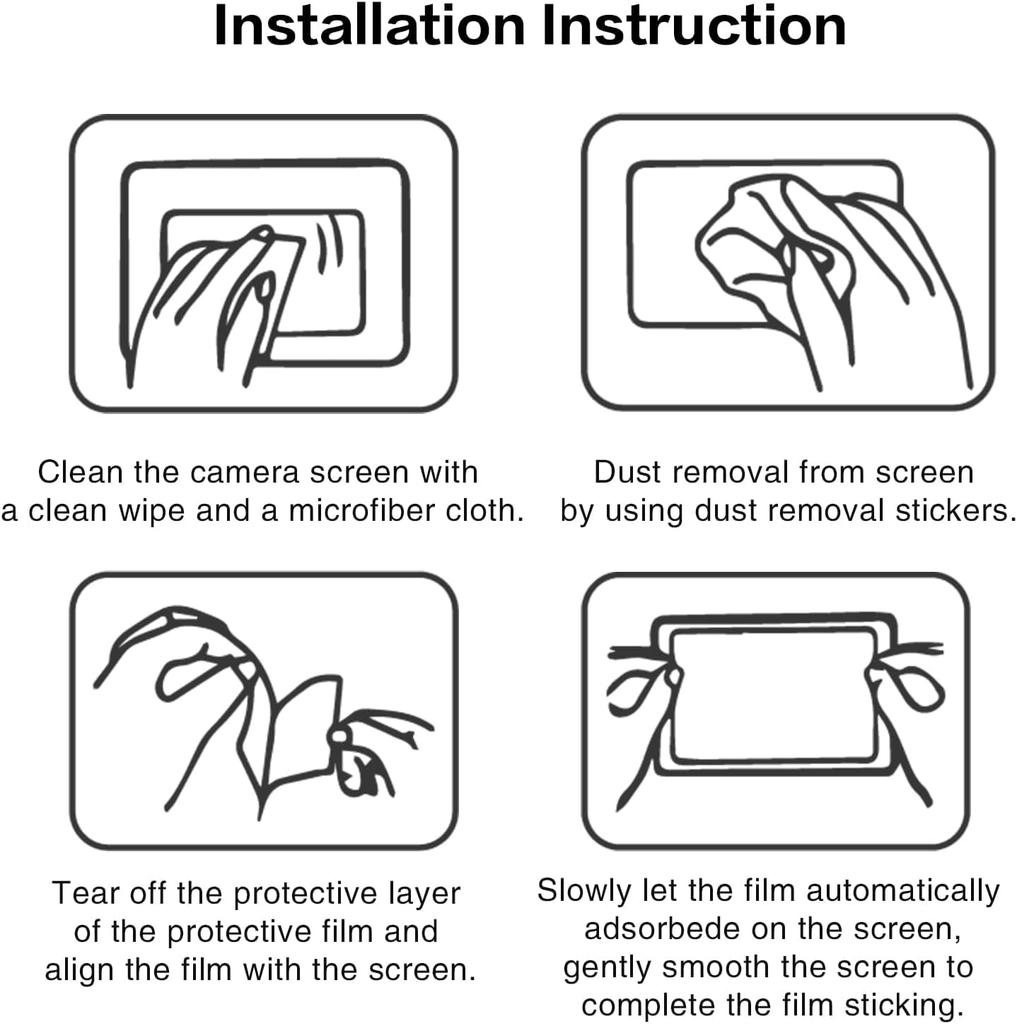 Installation Instruction

Clean the camera screen with a clean wipe and a microfiber cloth.

Dust removal from screen by using dust removal stickers.

Tear off the protective layer of the protective film and align the film with the screen.

Slowly let the film automatically adsorbede on the screen, gently smooth the screen to complete the film sticking.