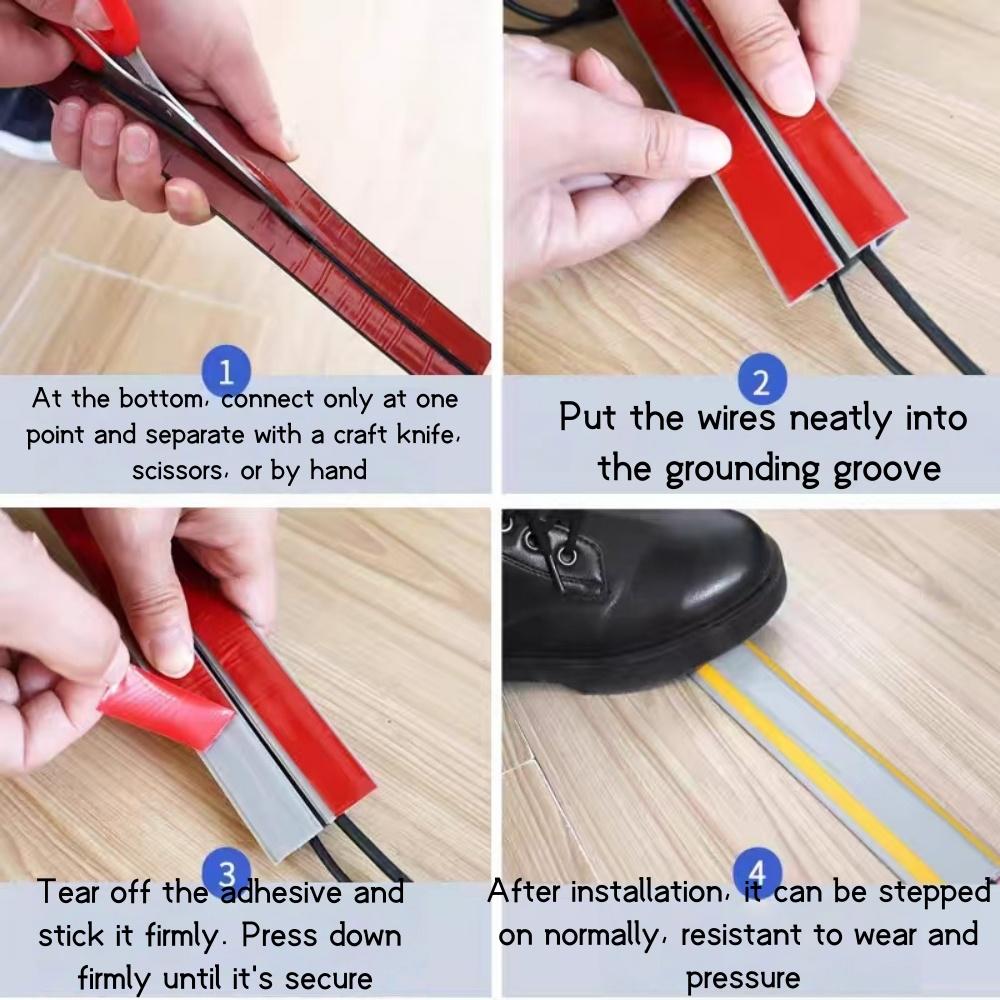 1
At the bottom, connect only at one point and separate with a craft knife, scissors, or by hand

2
Put the wires neatly into the grounding groove

3
Tear off the adhesive and stick it firmly. Press down firmly until it's secure

4
After installation, it can be stepped on normally, resistant to wear and pressure