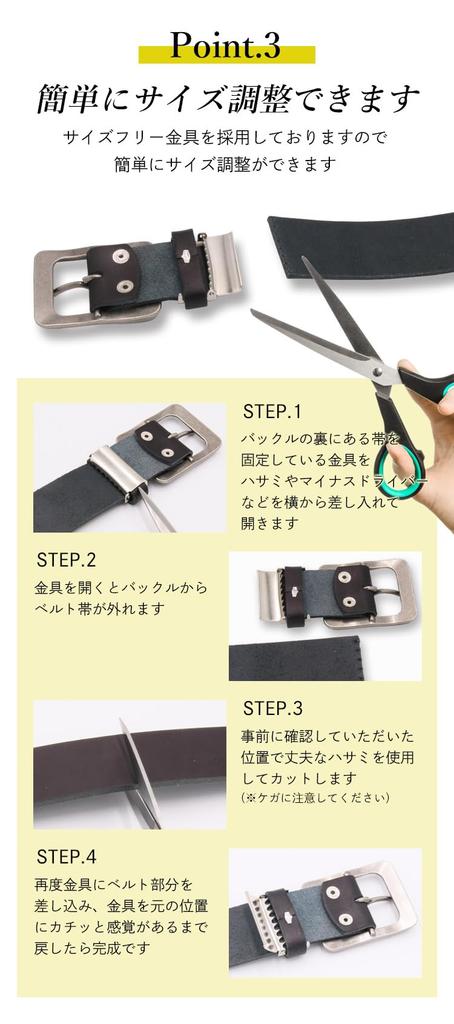 Point.3

簡単にサイズ調整できます

サイズフリー金具を採用しておりますので
簡単にサイズ調整ができます

STEP.1

バックルの裏にある帯を固定している金具をハサミやマイナスドライバーなどを横から差し入れて開きます

STEP.2

金具を開くとバックルからベルト帯が外れます

STEP.3

事前に確認していただいた位置で丈夫なハサミを使用してカットします
(※ケガに注意してください)

STEP.4

再度金具にベルト部分を差し込み、金具を元の位置にカチッと感覚があるまで戻したら完成です