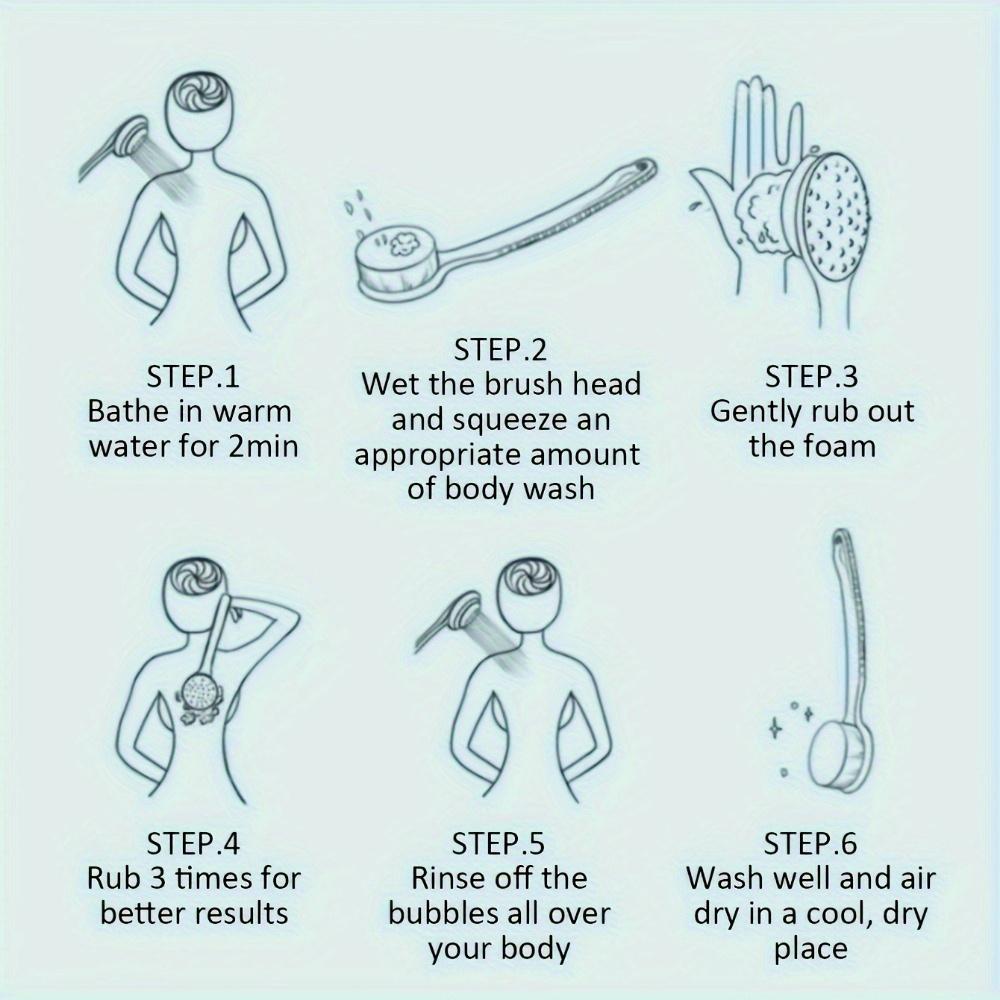 STEP.1
Bathe in warm water for 2min

STEP.2
Wet the brush head and squeeze an appropriate amount of body wash

STEP.3
Gently rub out the foam

STEP.4
Rub 3 times for better results

STEP.5
Rinse off the bubbles all over your body

STEP.6
Wash well and air dry in a cool, dry place