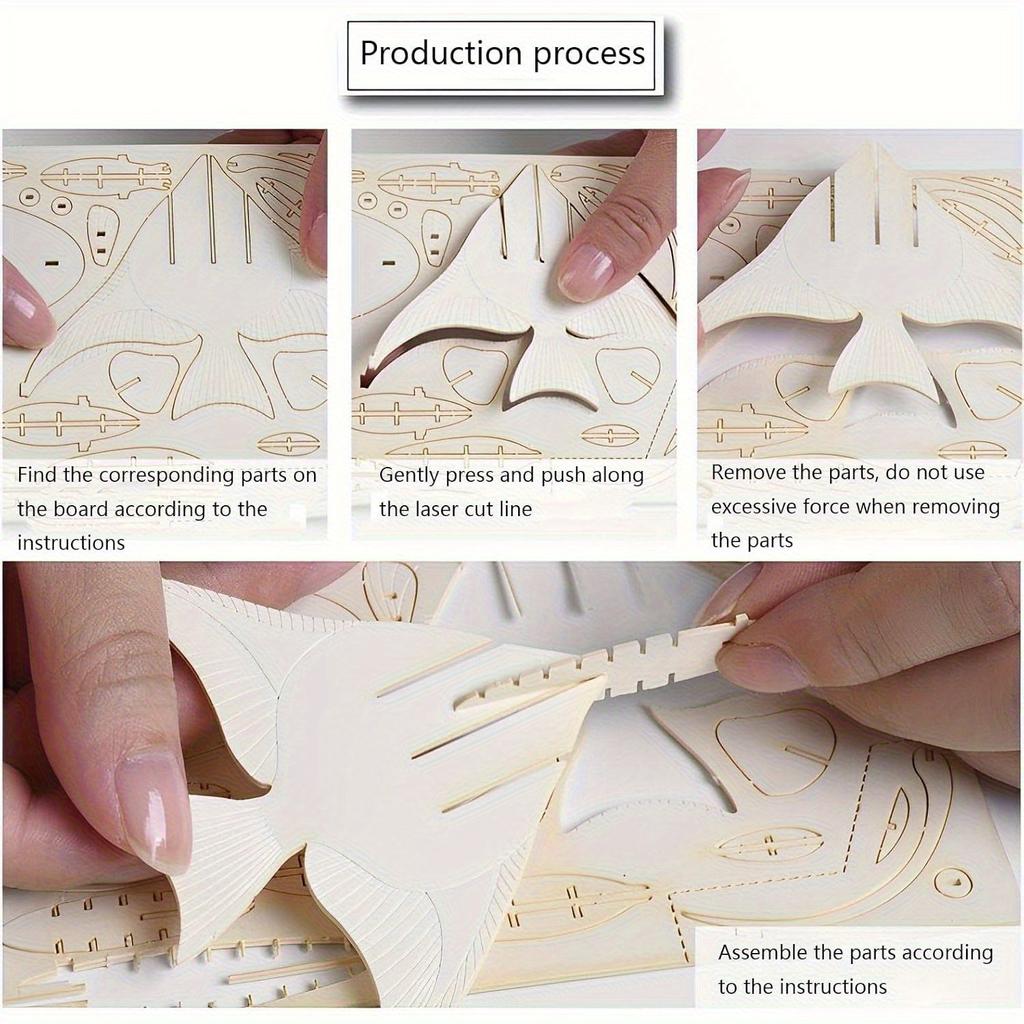 Production process

Find the corresponding parts on the board according to the instructions

Gently press and push along the laser cut line

Remove the parts, do not use excessive force when removing the parts

Assemble the parts according to the instructions