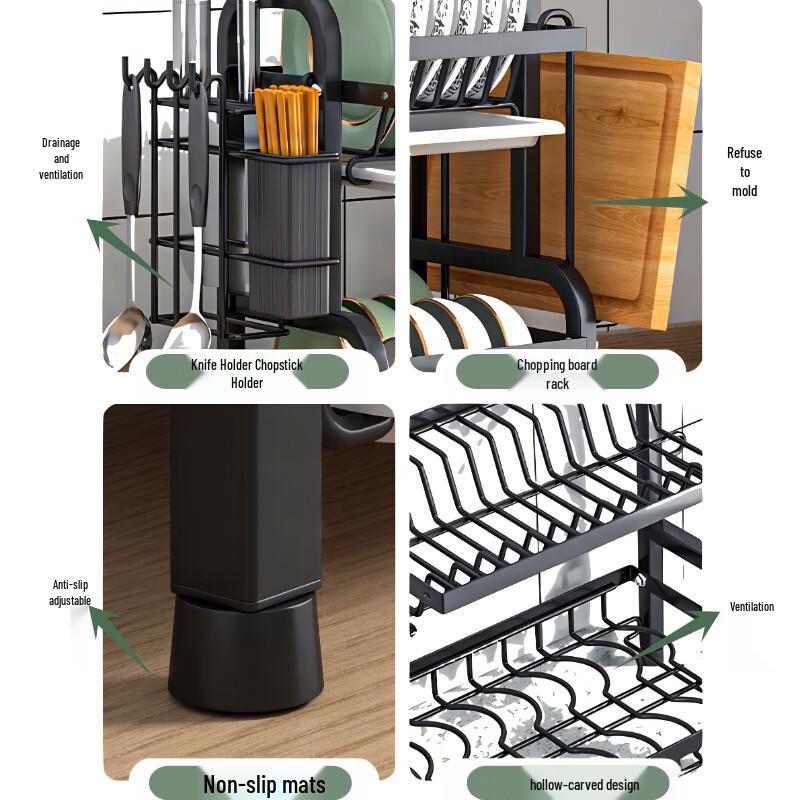 Drainage and ventilation

Knife Holder Chopstick Holder

Refuse to mold

Chopping board rack

Anti-slip adjustable

Non-slip mats

Ventilation

hollow-carved design