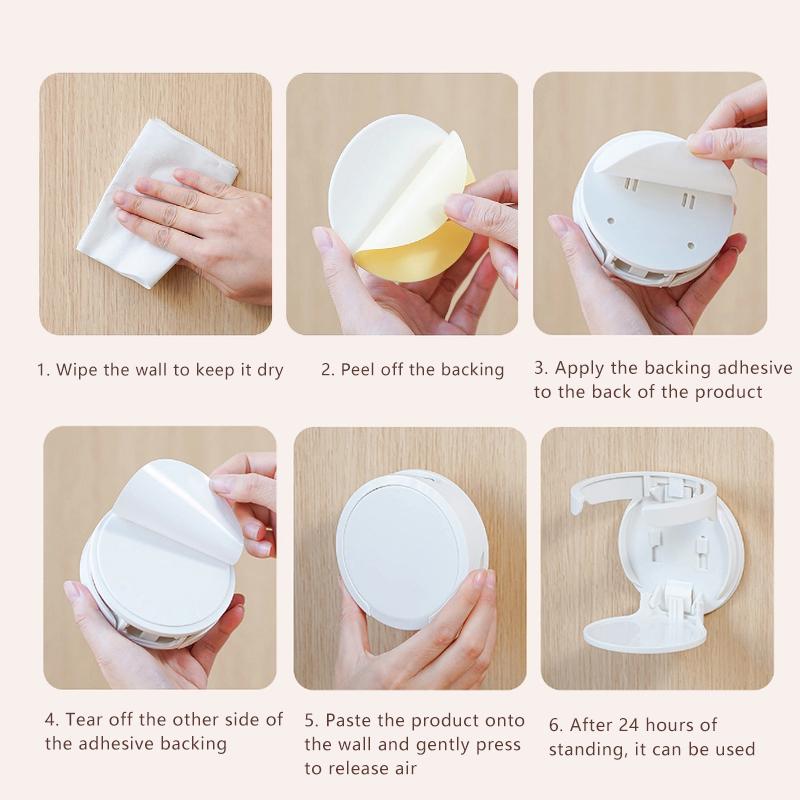 1. Wipe the wall to keep it dry

2. Peel off the backing

3. Apply the backing adhesive to the back of the product

4. Tear off the other side of the adhesive backing

5. Paste the product onto the wall and gently press to release air

6. After 24 hours of standing, it can be used