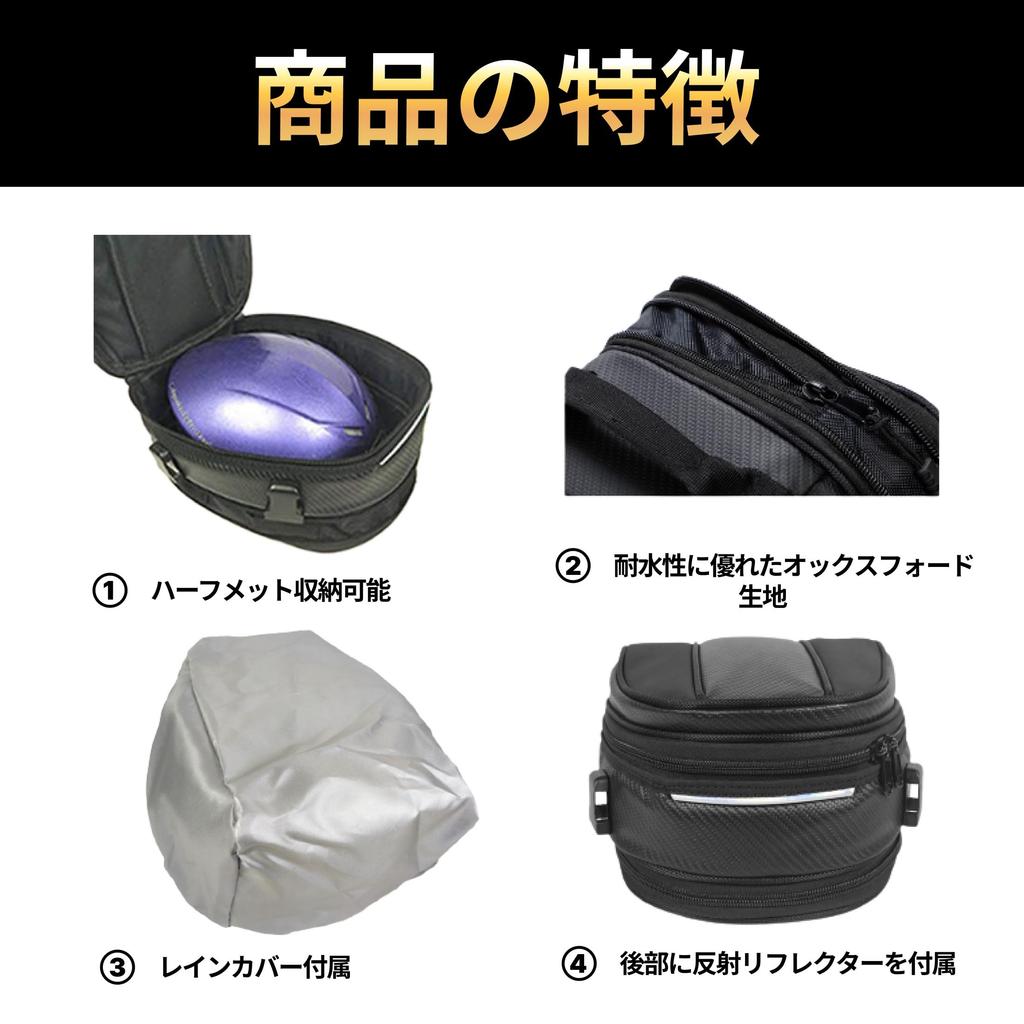 商品の特徴

① ハーフメット収納可能

② 耐水性に優れたオックスフォード生地

③ レインカバー付属

④ 後部に反射リフレクターを付属