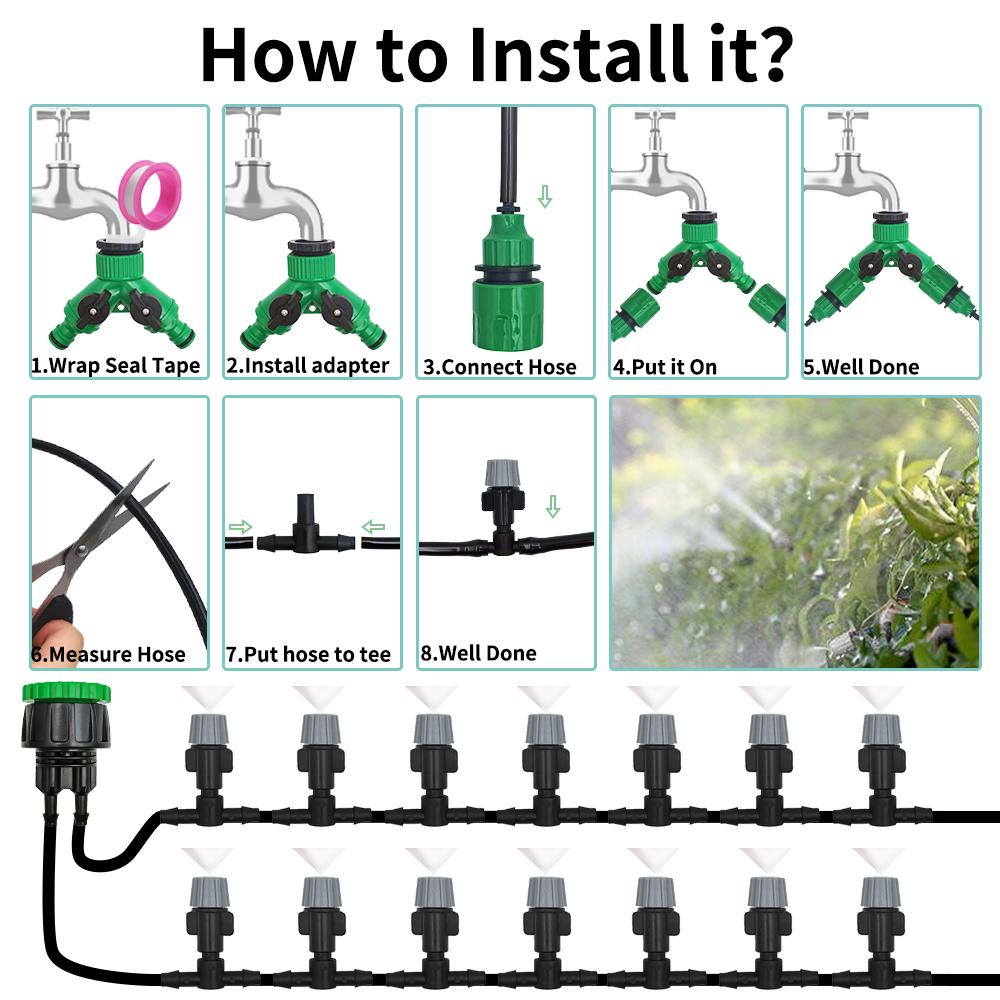 How to Install it?

1.Wrap Seal Tape

2.Install adapter

3.Connect Hose

4.Put it On

5.Well Done

6.Measure Hose

7.Put hose to tee

8.Well Done