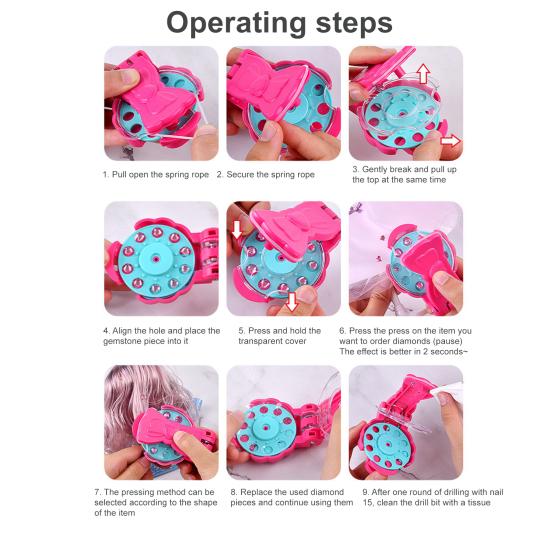 Operating steps

1. Pull open the spring rope

2. Secure the spring rope

3. Gently break and pull up the top at the same time

4. Align the hole and place the gemstone piece into it

5. Press and hold the transparent cover

6. Press the press on the item you want to order diamonds (pause) The effect is better in 2 seconds~

7. The pressing method can be selected according to the shape of the item

8. Replace the used diamond pieces and continue using them

9. After one round of drilling with nail 15, clean the drill bit with a tissue