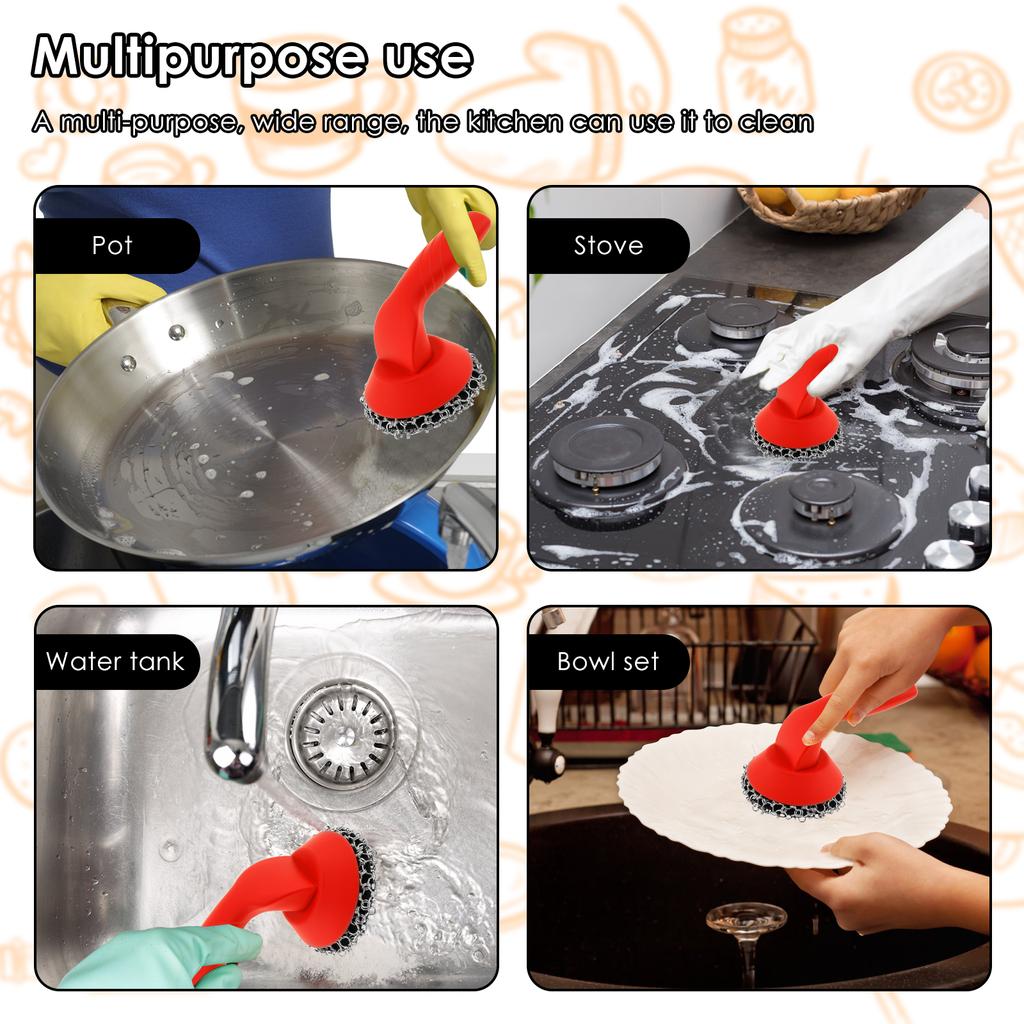 Multipurpose use

A multi-purpose, wide range, the kitchen can use it to clean

Pot

Stove

Water tank

Bowl set