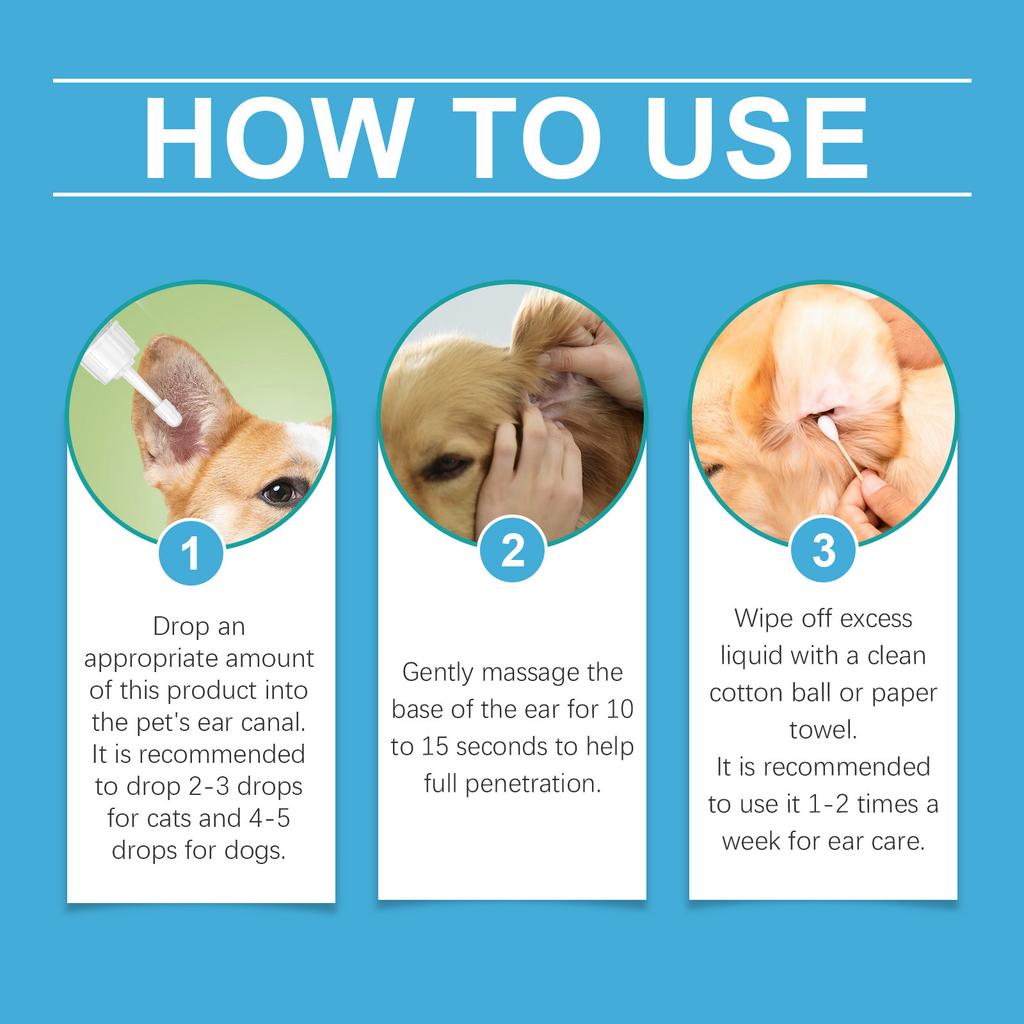 HOW TO USE

1

Drop an appropriate amount of this product into the pet's ear canal. It is recommended to drop 2-3 drops for cats and 4-5 drops for dogs.

2

Gently massage the base of the ear for 10 to 15 seconds to help full penetration.

3

Wipe off excess liquid with a clean cotton ball or paper towel.
It is recommended to use it 1-2 times a week for ear care.