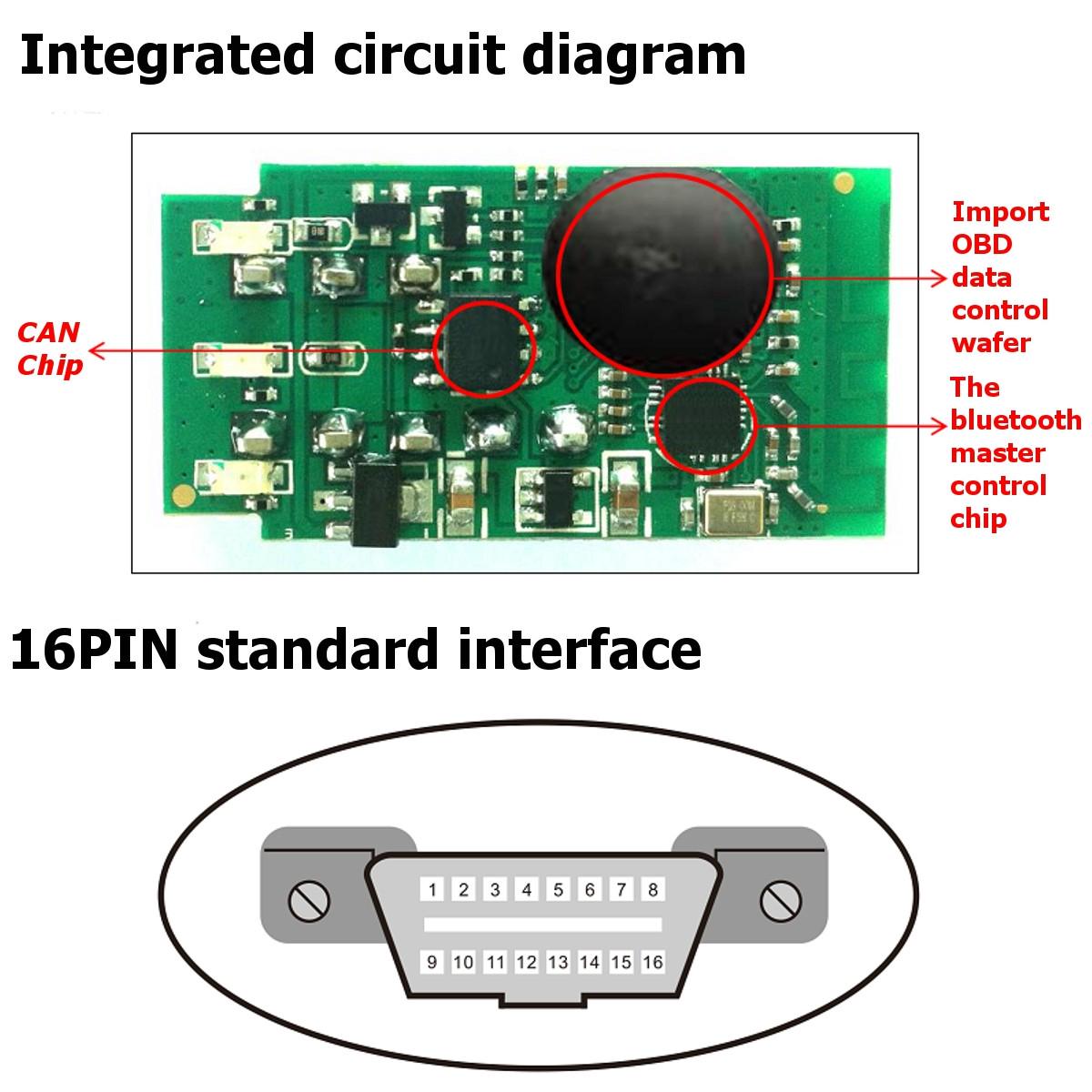 Integrated circuit diagram

CAN Chip

Import OBD data control wafer

The bluetooth master control chip

16PIN standard interface

1 2 3 4 5 6 7 8

9 10 11 12 13 14 15 16