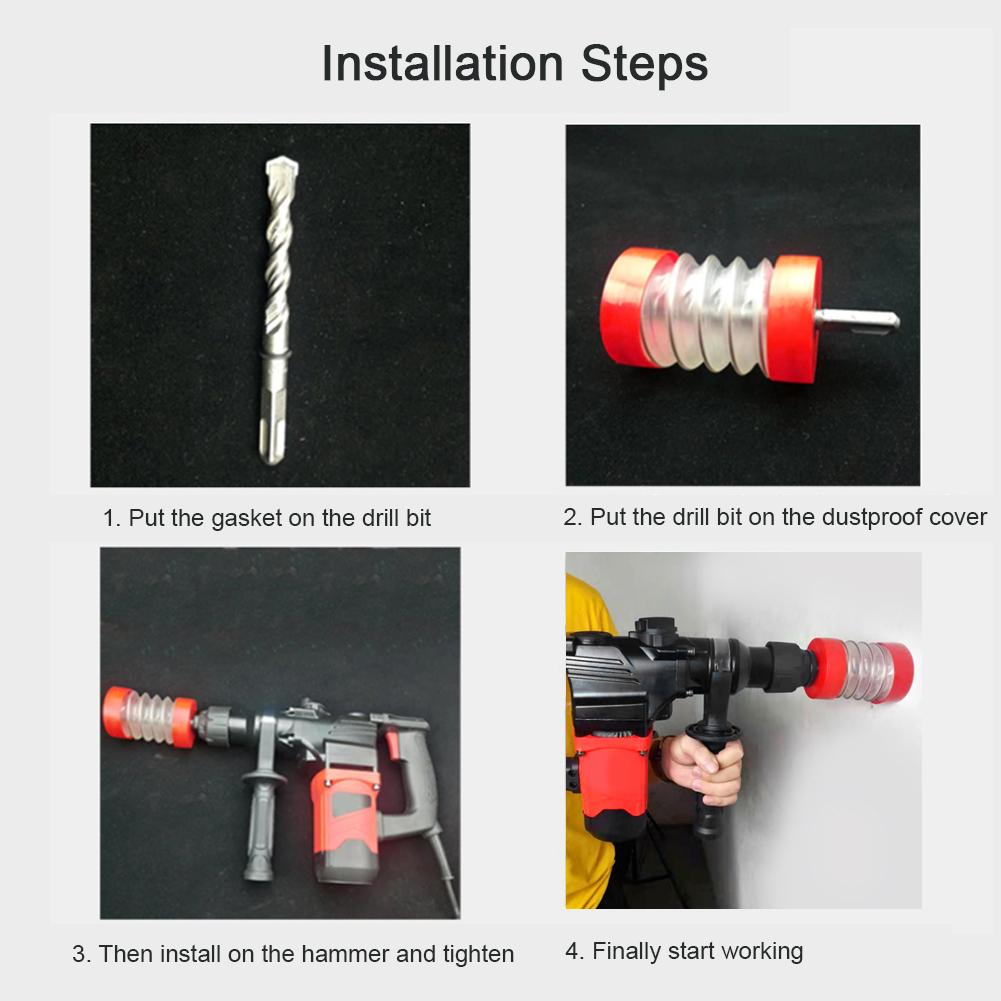 Installation Steps

1. Put the gasket on the drill bit

2. Put the drill bit on the dustproof cover

3. Then install on the hammer and tighten

4. Finally start working