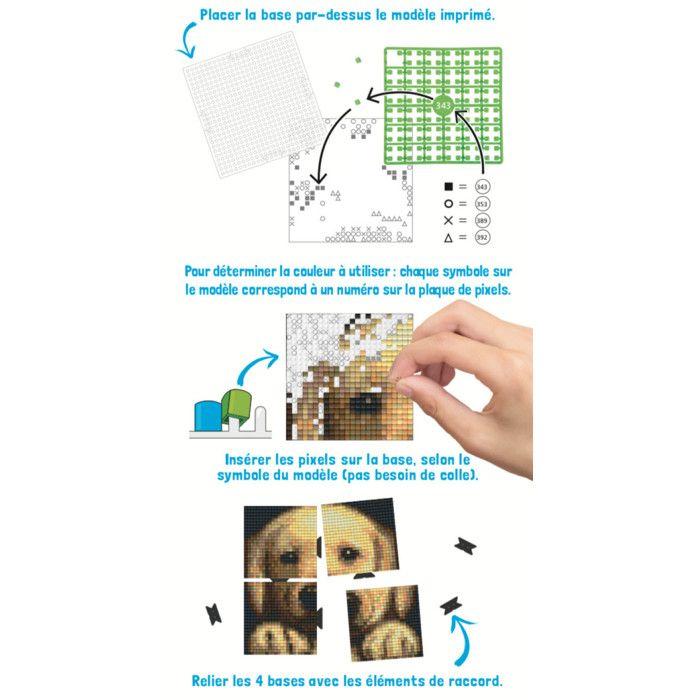 Placer la base par-dessus le modèle imprimé.

343

■ = 343
○ = 353
✕ = 389
△ = 392

Pour déterminer la couleur à utiliser : chaque symbole sur le modèle correspond à un numéro sur la plaque de pixels.

Insérer les pixels sur la base, selon le symbole du modèle (pas besoin de colle).

Relier les 4 bases avec les éléments de raccord.