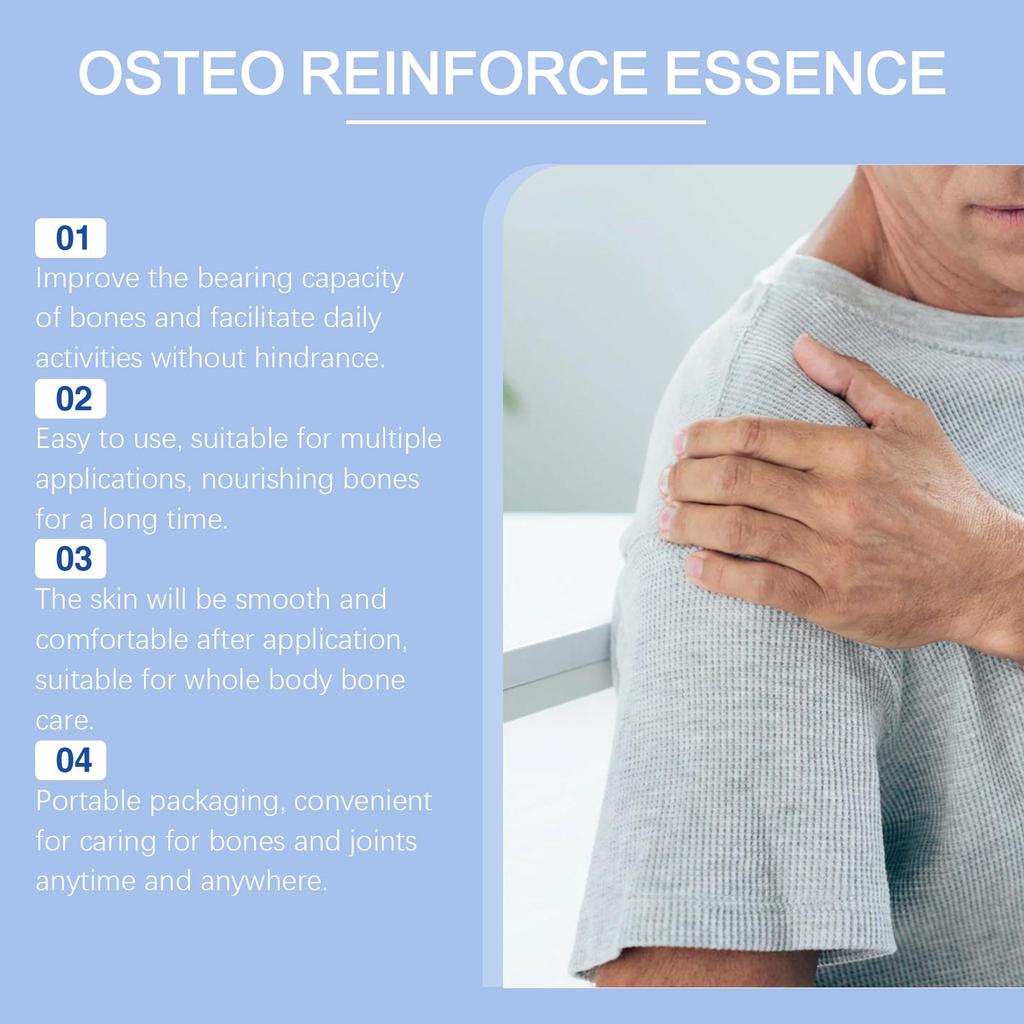 OSTEO REINFORCE ESSENCE

01
Improve the bearing capacity of bones and facilitate daily activities without hindrance.

02
Easy to use, suitable for multiple applications, nourishing bones for a long time.

03
The skin will be smooth and comfortable after application, suitable for whole body bone care.

04
Portable packaging, convenient for caring for bones and joints anytime and anywhere.