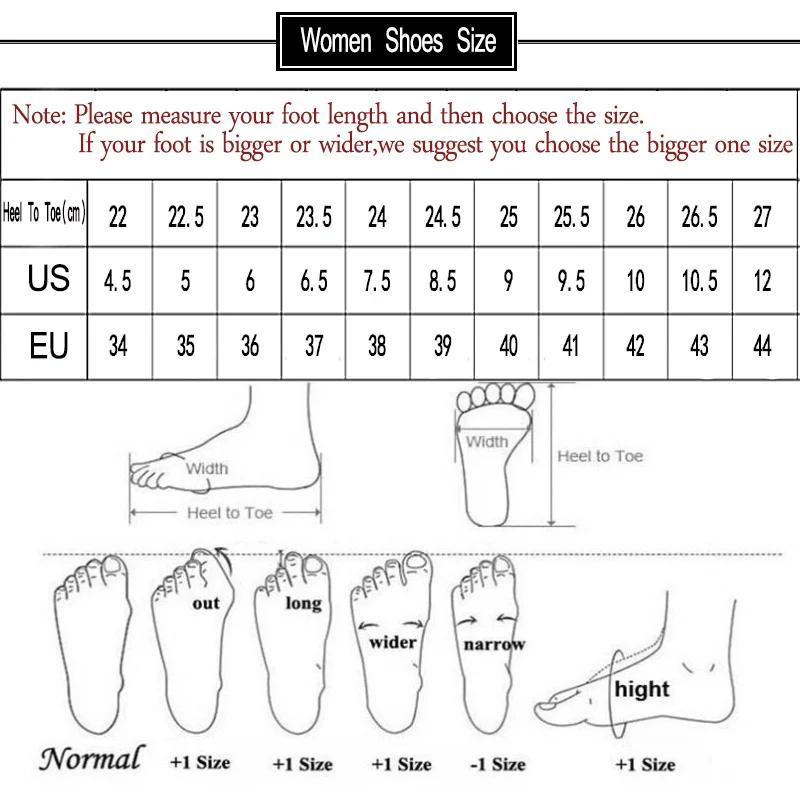 Women Shoes Size

Note: Please measure your foot length and then choose the size.
If your foot is bigger or wider,we suggest you choose the bigger one size

| Heel To Toe(cm) | 22 | 22.5 | 23 | 23.5 | 24 | 24.5 | 25 | 25.5 | 26 | 26.5 | 27 |
|---|---|---|---|---|---|---|---|---|---|---|---|
| US | 4.5 | 5 | 6 | 6.5 | 7.5 | 8.5 | 9 | 9.5 | 10 | 10.5 | 12 |
| EU | 34 | 35 | 36 | 37 | 38 | 39 | 40 | 41 | 42 | 43 | 44 |

Width
Heel to Toe

Width
Heel to Toe

out
long
wider
narrow
hight

Normal +1 Size +1 Size +1 Size -1 Size +1 Size