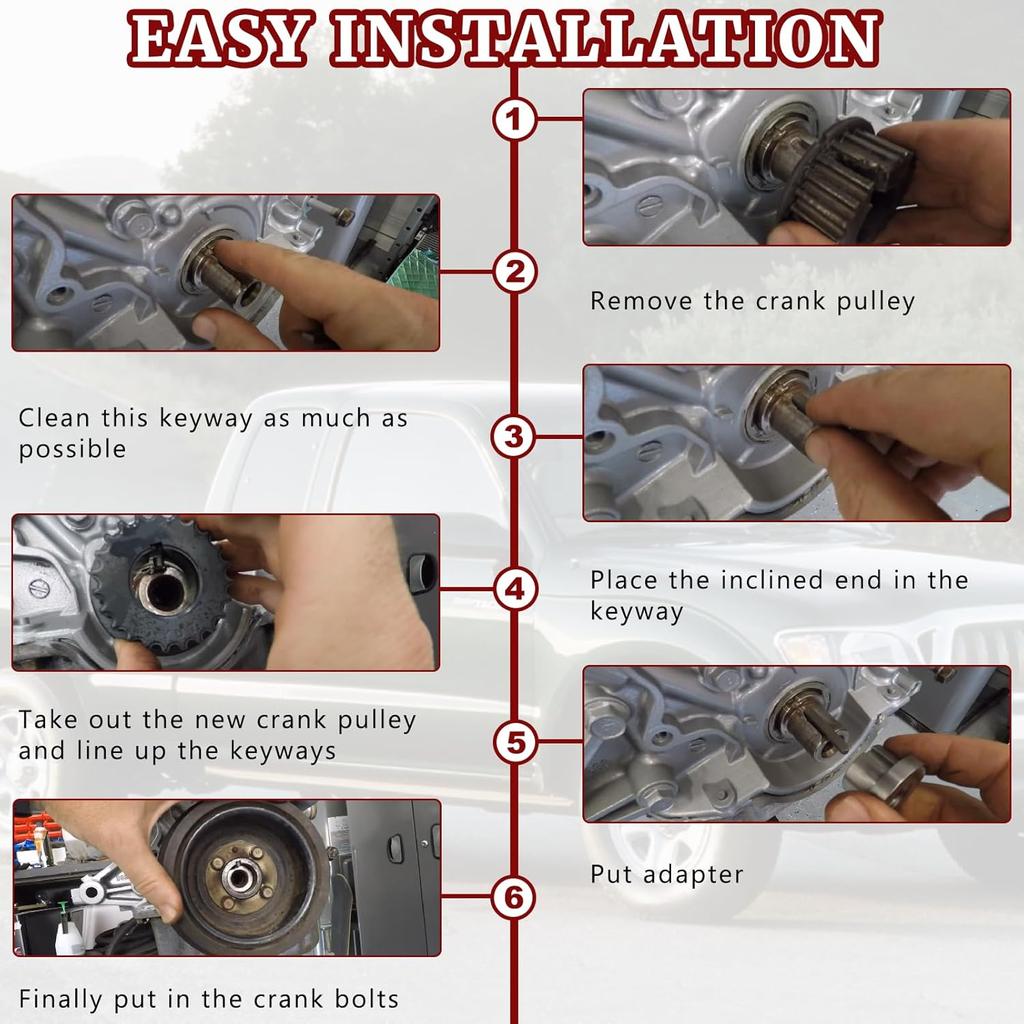 EASY INSTALLATION

1

Remove the crank pulley

2

Clean this keyway as much as possible

3

Place the inclined end in the keyway

4

Take out the new crank pulley and line up the keyways

5

Put adapter

6

Finally put in the crank bolts