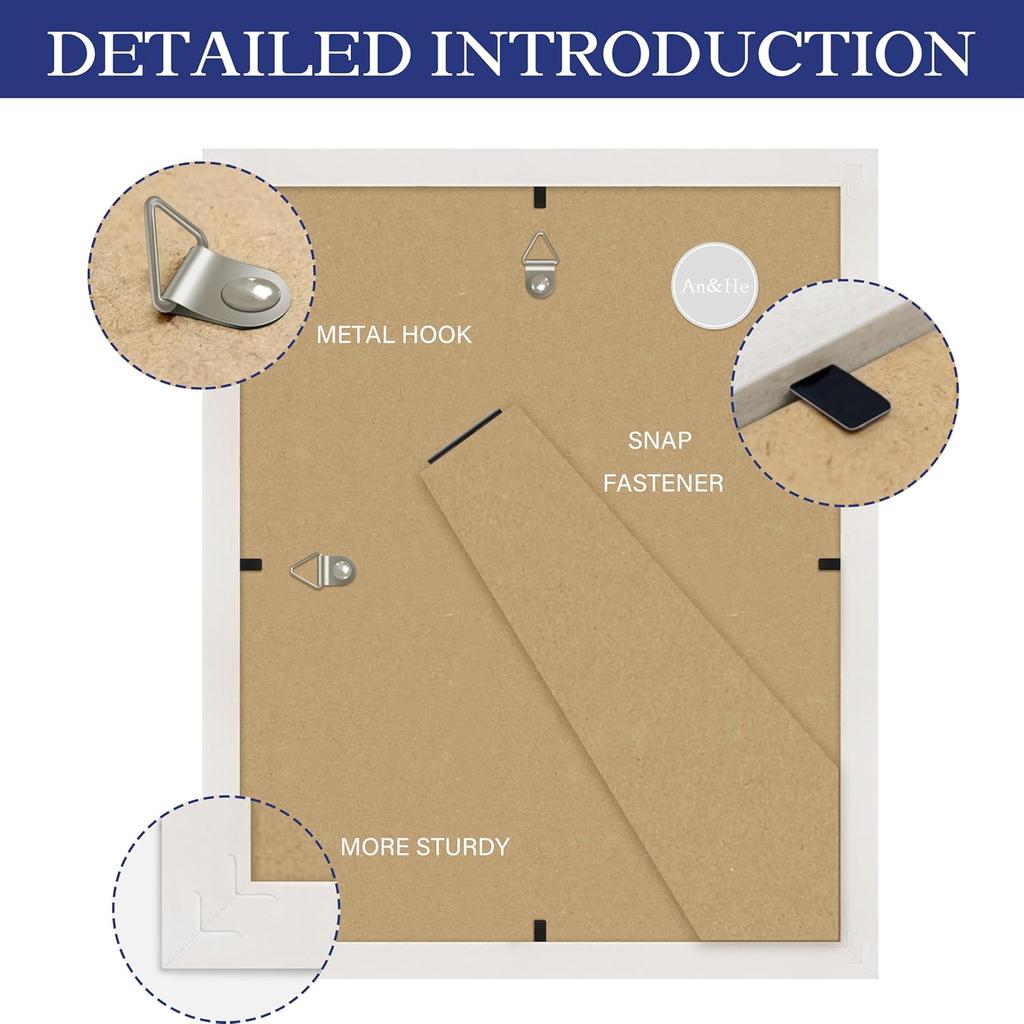 DETAILED INTRODUCTION

An&He

METAL HOOK

SNAP FASTENER

MORE STURDY