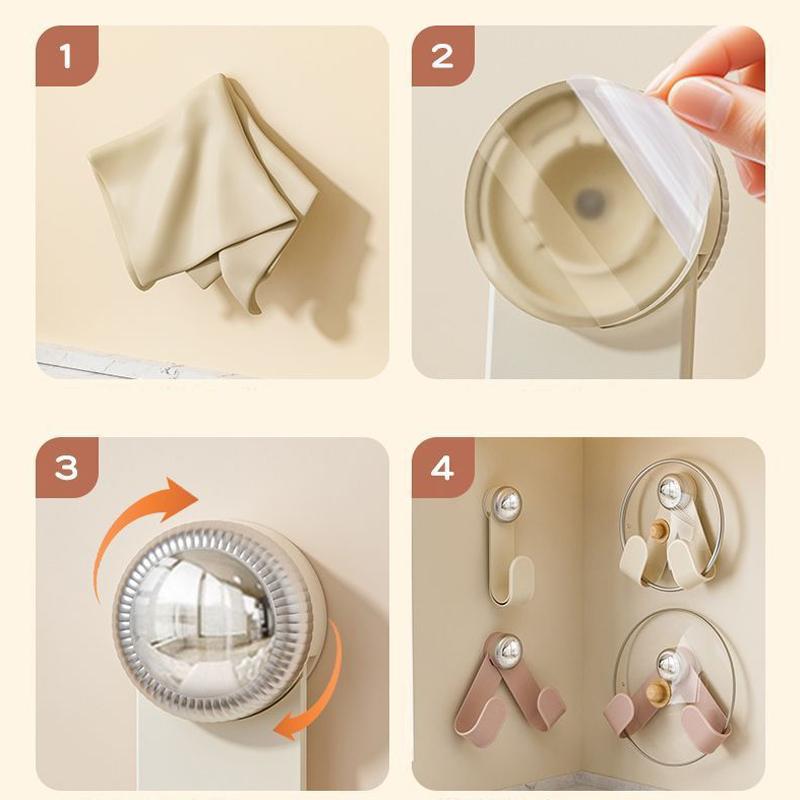 1

2

3

4