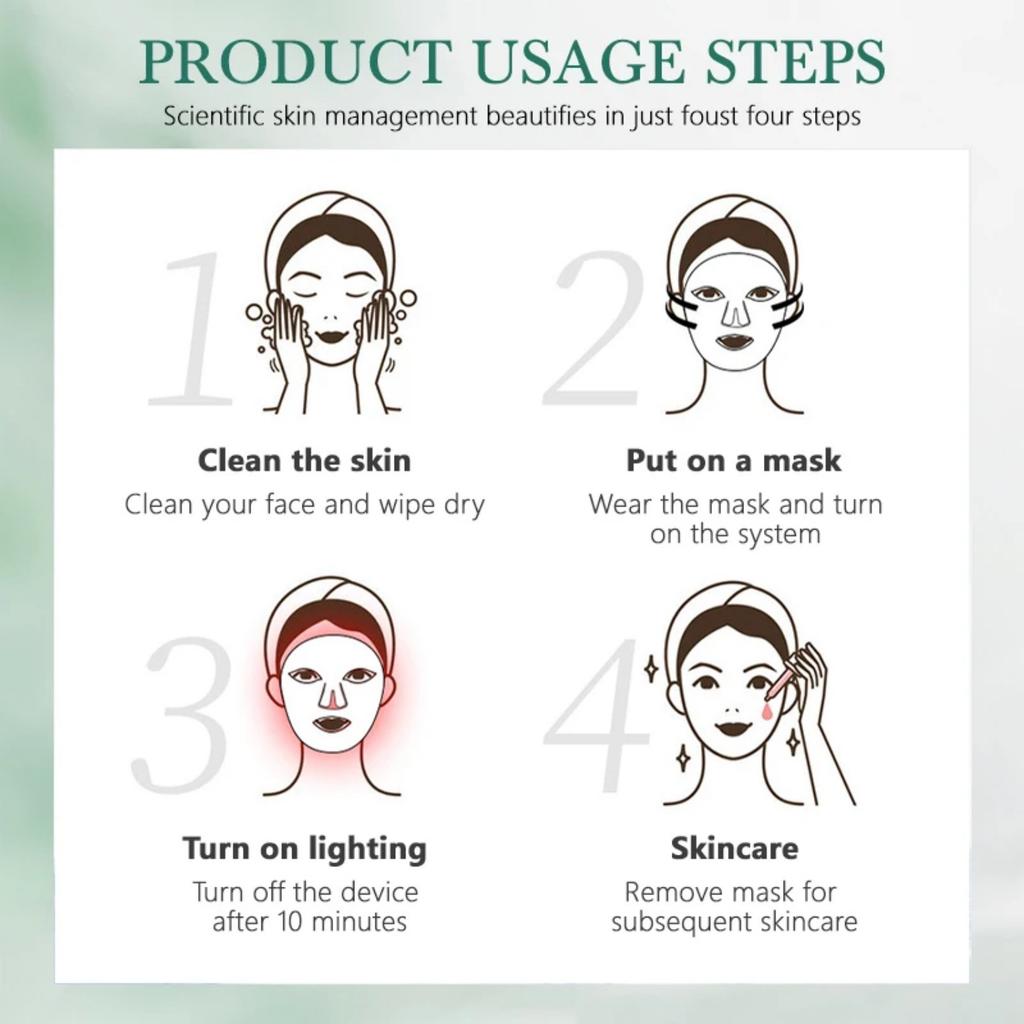 PRODUCT USAGE STEPS

Scientific skin management beautifies in just foust four steps

1

Clean the skin

Clean your face and wipe dry

2

Put on a mask

Wear the mask and turn on the system

3

Turn on lighting

Turn off the device after 10 minutes

4

Skincare

Remove mask for subsequent skincare