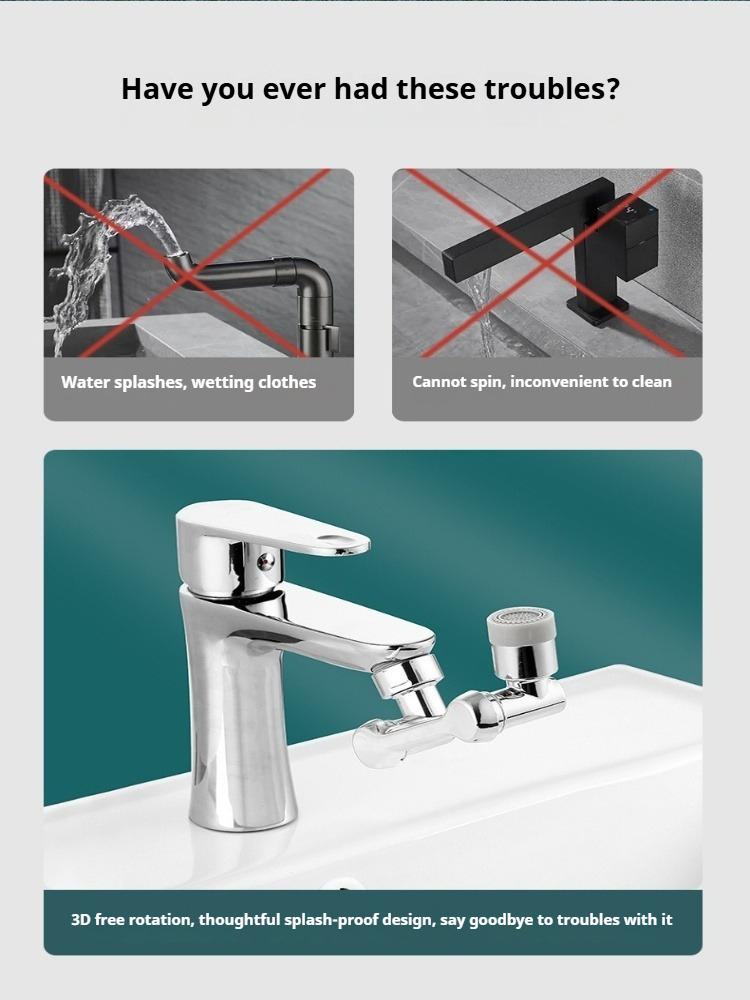 Have you ever had these troubles?

Water splashes, wetting clothes

Cannot spin, inconvenient to clean

3D free rotation, thoughtful splash-proof design, say goodbye to troubles with it