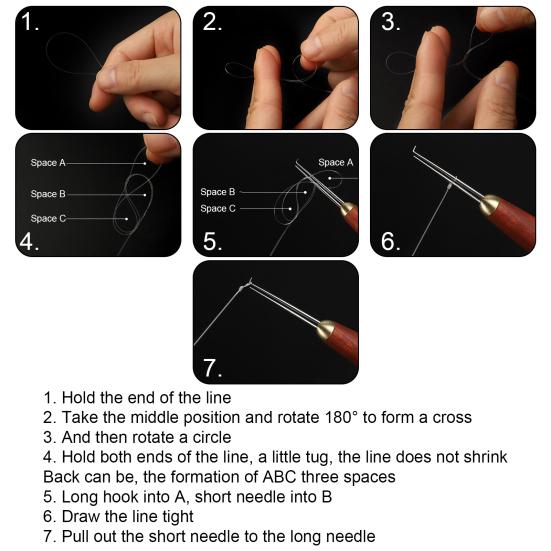 1.

2.

3.

Space A
Space B
Space C
4.

Space A
Space B
Space C
5.

6.

7.

1. Hold the end of the line
2. Take the middle position and rotate 180° to form a cross
3. And then rotate a circle
4. Hold both ends of the line, a little tug, the line does not shrink
Back can be, the formation of ABC three spaces
5. Long hook into A, short needle into B
6. Draw the line tight
7. Pull out the short needle to the long needle