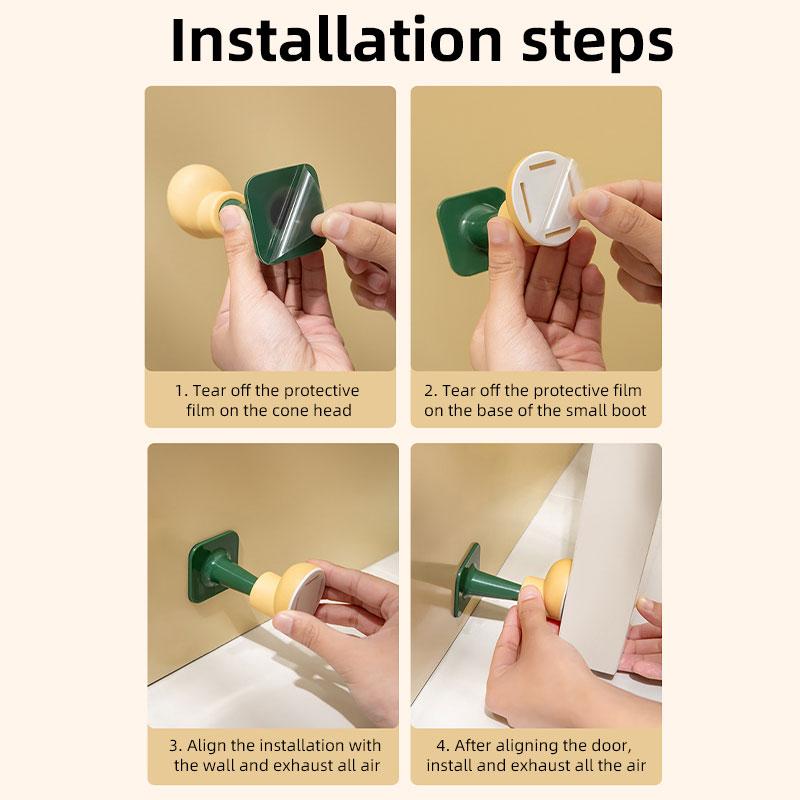 Installation steps

1. Tear off the protective film on the cone head

2. Tear off the protective film on the base of the small boot

3. Align the installation with the wall and exhaust all air

4. After aligning the door, install and exhaust all the air