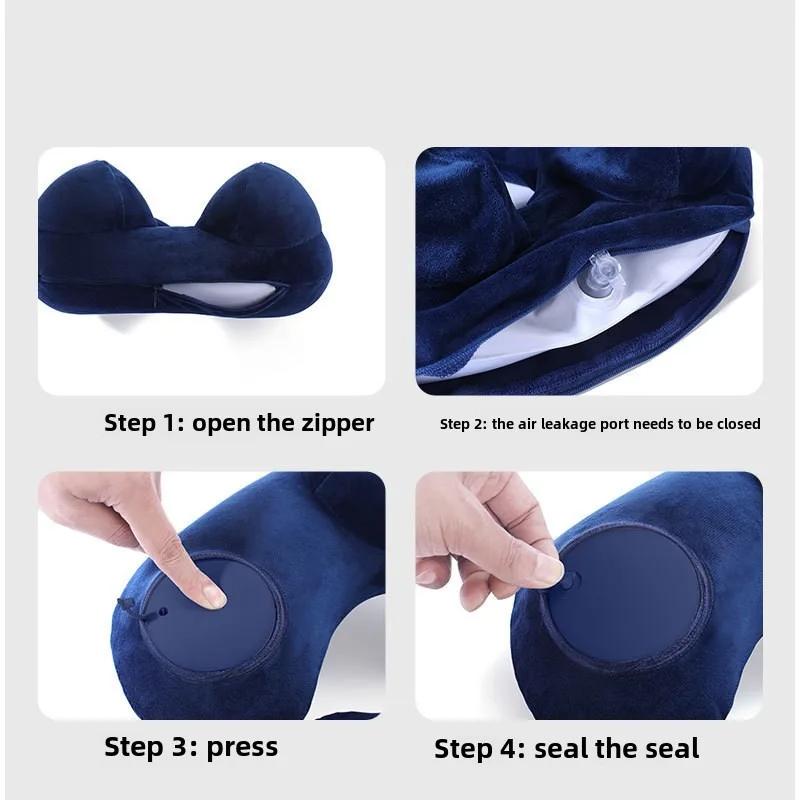 Step 1: open the zipper

Step 2: the air leakage port needs to be closed

Step 3: press

Step 4: seal the seal