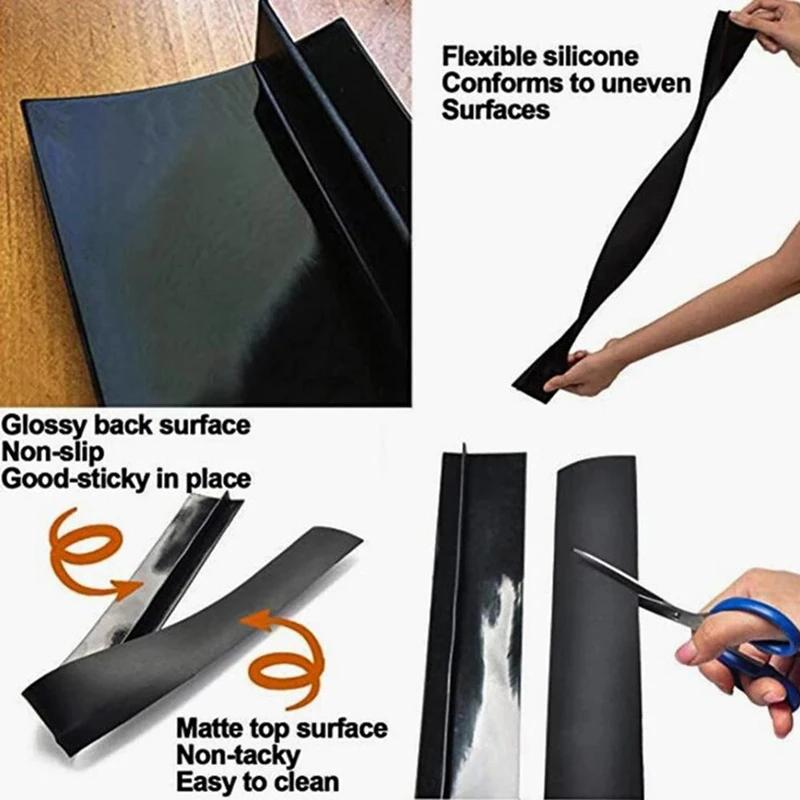 Flexible silicone
Conforms to uneven
Surfaces

Glossy back surface
Non-slip
Good-sticky in place

Matte top surface
Non-tacky
Easy to clean