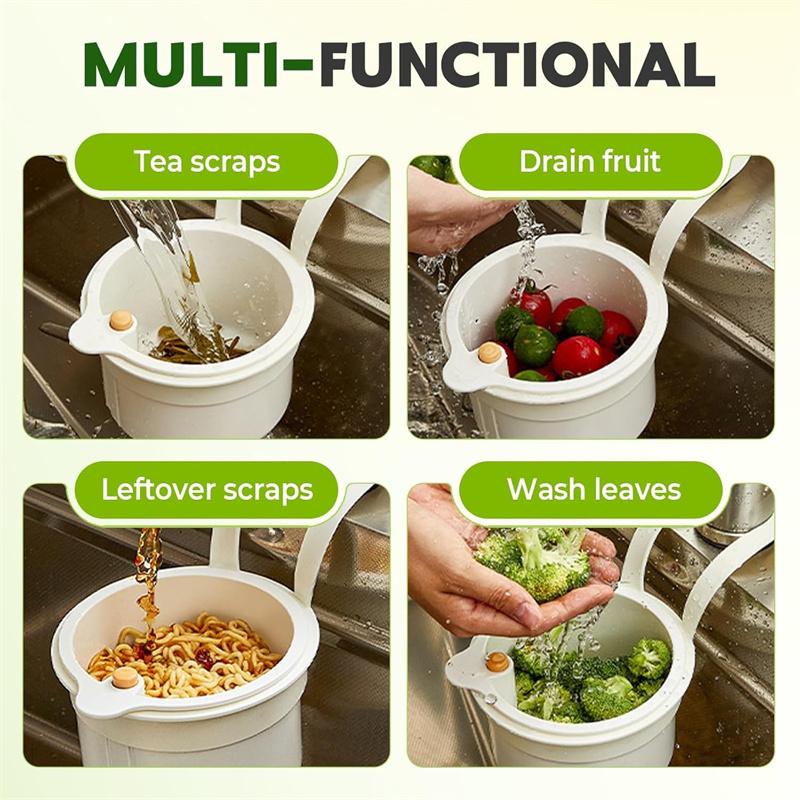 MULTI-FUNCTIONAL

Tea scraps

Drain fruit

Leftover scraps

Wash leaves