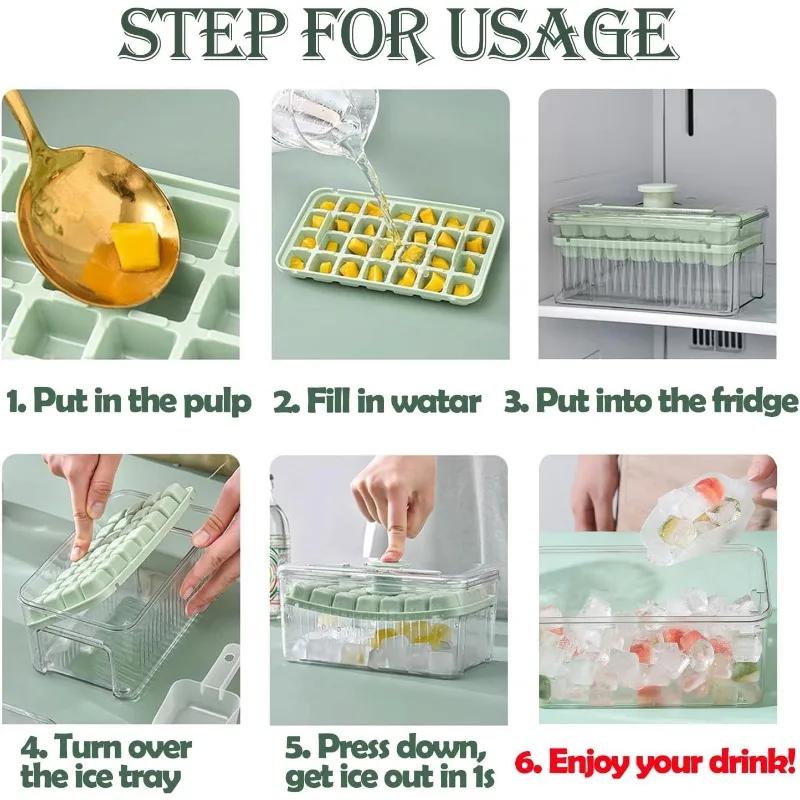 STEP FOR USAGE

1. Put in the pulp

2. Fill in watar

3. Put into the fridge

4. Turn over the ice tray

5. Press down, get ice out in 1s

6. Enjoy your drink!