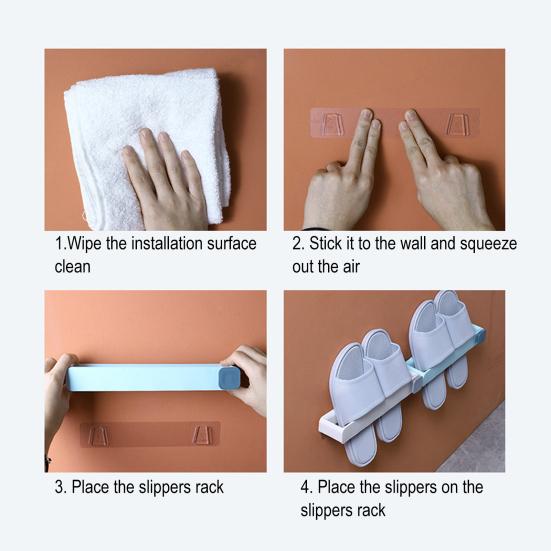 1.Wipe the installation surface clean

2. Stick it to the wall and squeeze out the air

3. Place the slippers rack

4. Place the slippers on the slippers rack