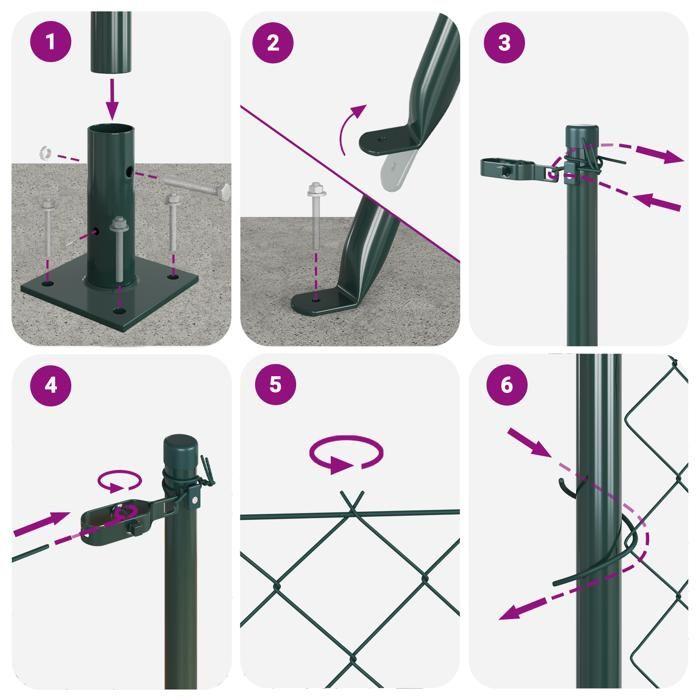 1

2

3

4

5

6