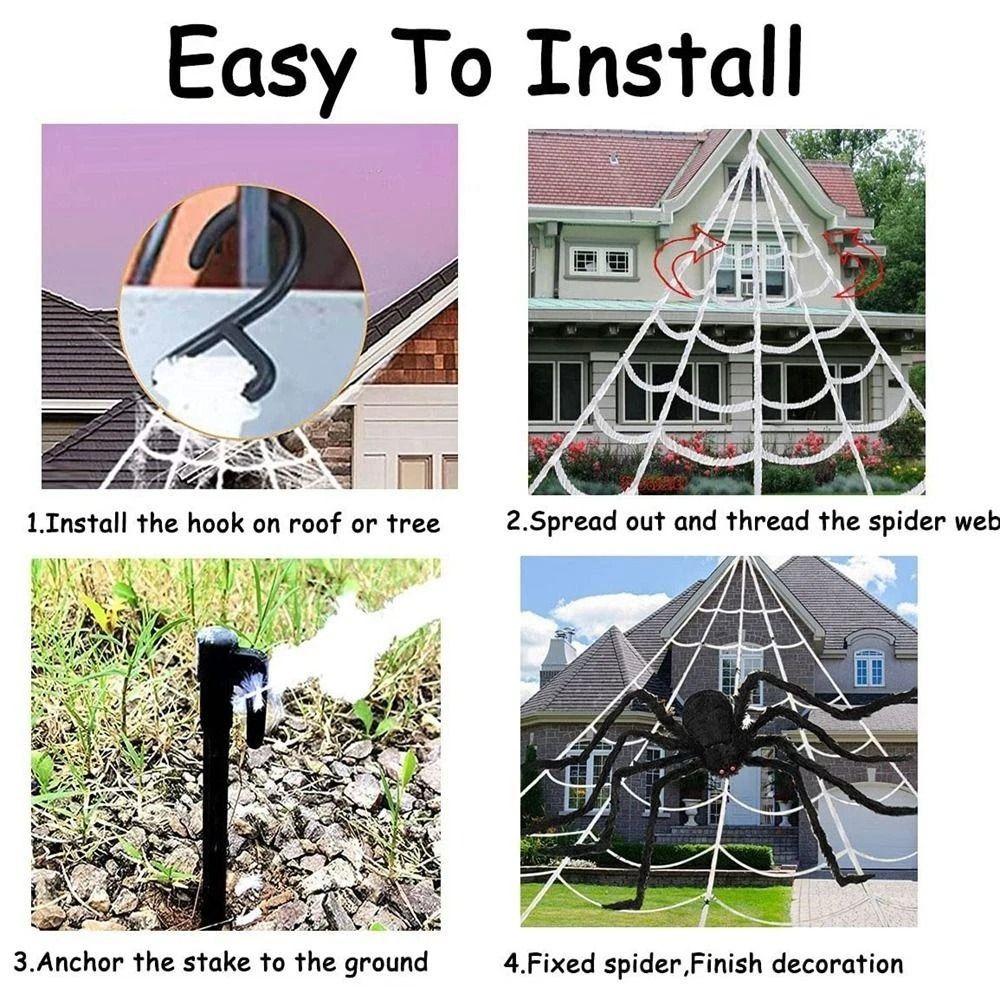 Easy To Install

1.Install the hook on roof or tree

2.Spread out and thread the spider web

3.Anchor the stake to the ground

4.Fixed spider,Finish decoration