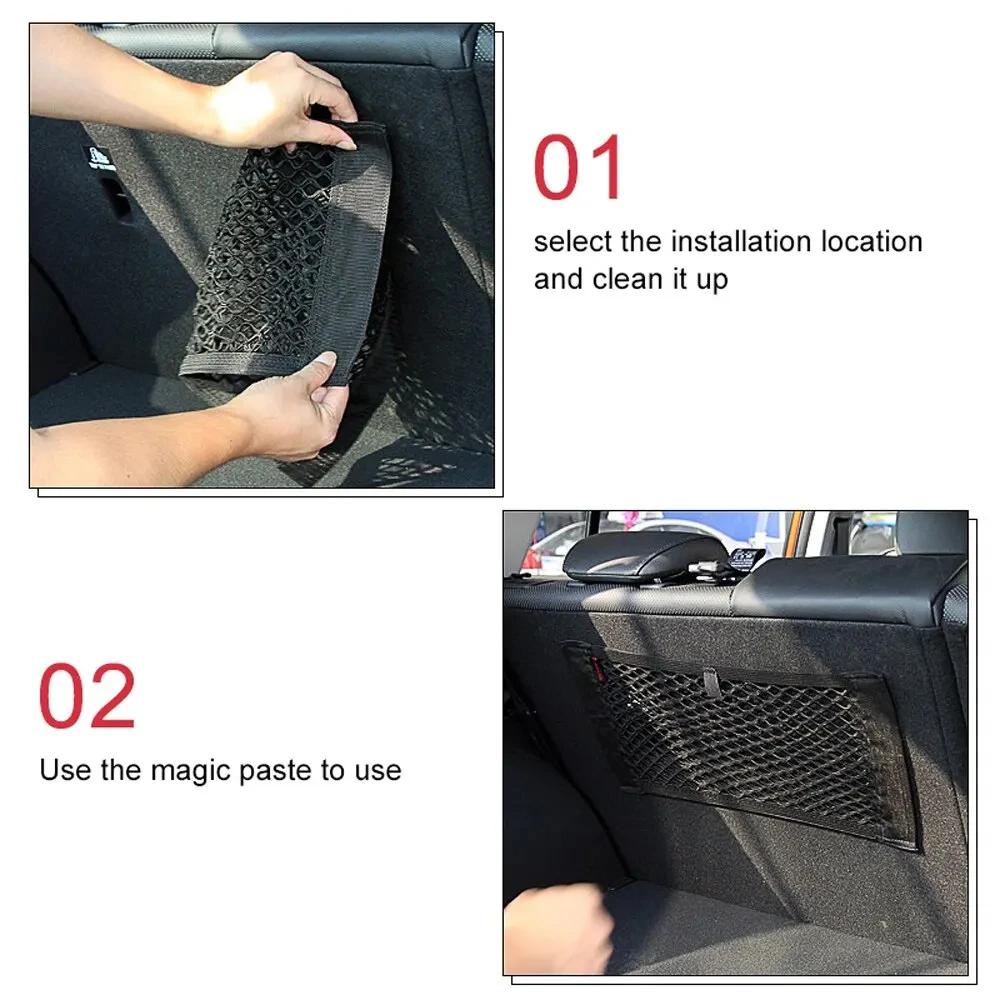 01
select the installation location and clean it up

02
Use the magic paste to use