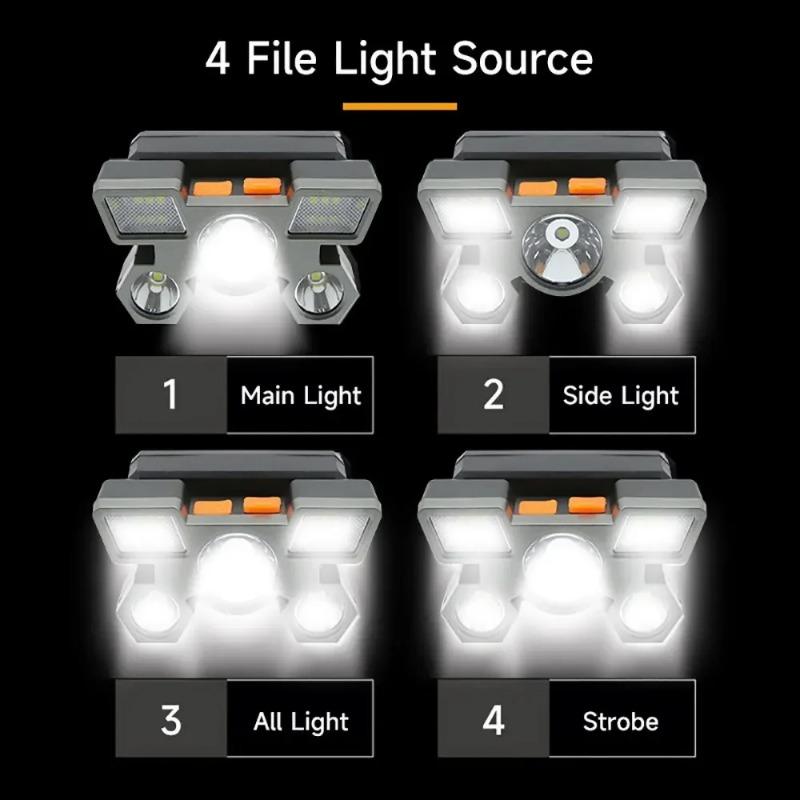 4 File Light Source

1 Main Light

2 Side Light

3 All Light

4 Strobe