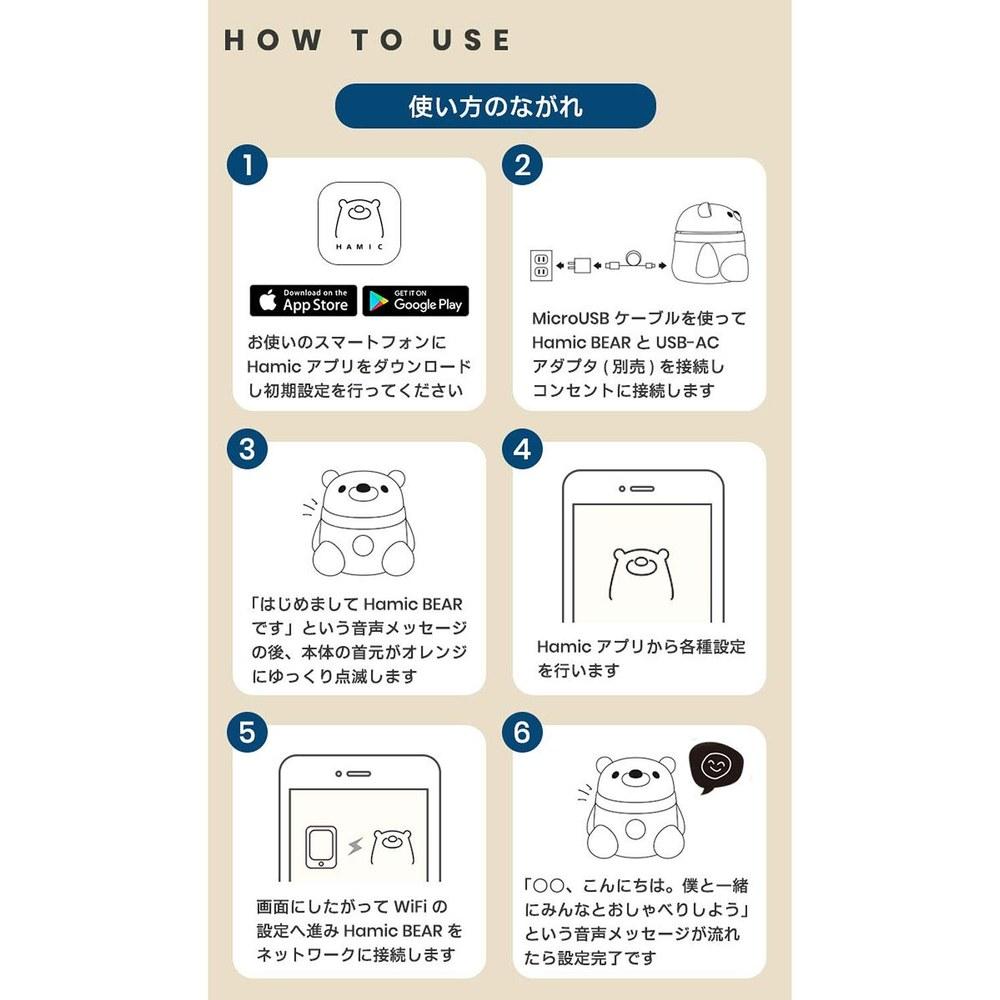 HOW TO USE

使い方のながれ

1

HAMIC

Download on the App Store

GET IT ON Google Play

お使いのスマートフォンにHamicアプリをダウンロードし初期設定を行ってください

2

MicroUSBケーブルを使ってHamic BEARとUSB-ACアダプタ(別売)を接続しコンセントに接続します

3

「はじめましてHamic BEARです」という音声メッセージの後、本体の首元がオレンジにゆっくり点滅します

4

Hamicアプリから各種設定を行います

5

画面にしたがってWiFiの設定へ進みHamic BEARをネットワークに接続します

6

「○○、こんにちは。僕と一緒にみんなとおしゃべりしよう」という音声メッセージが流れたら設定完了です