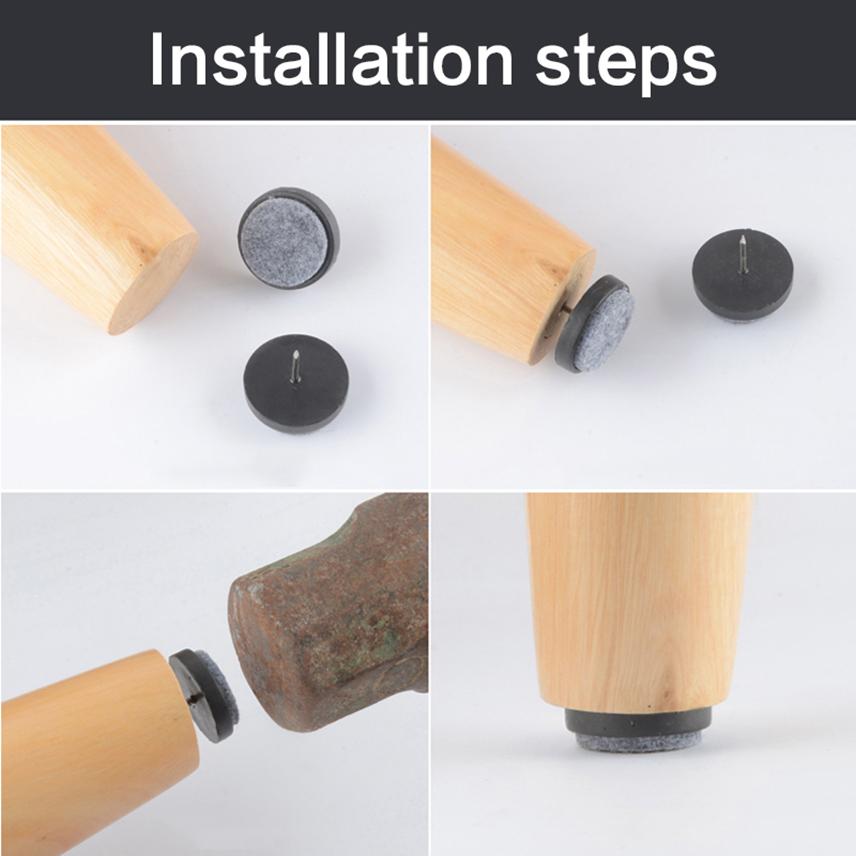 Installation steps