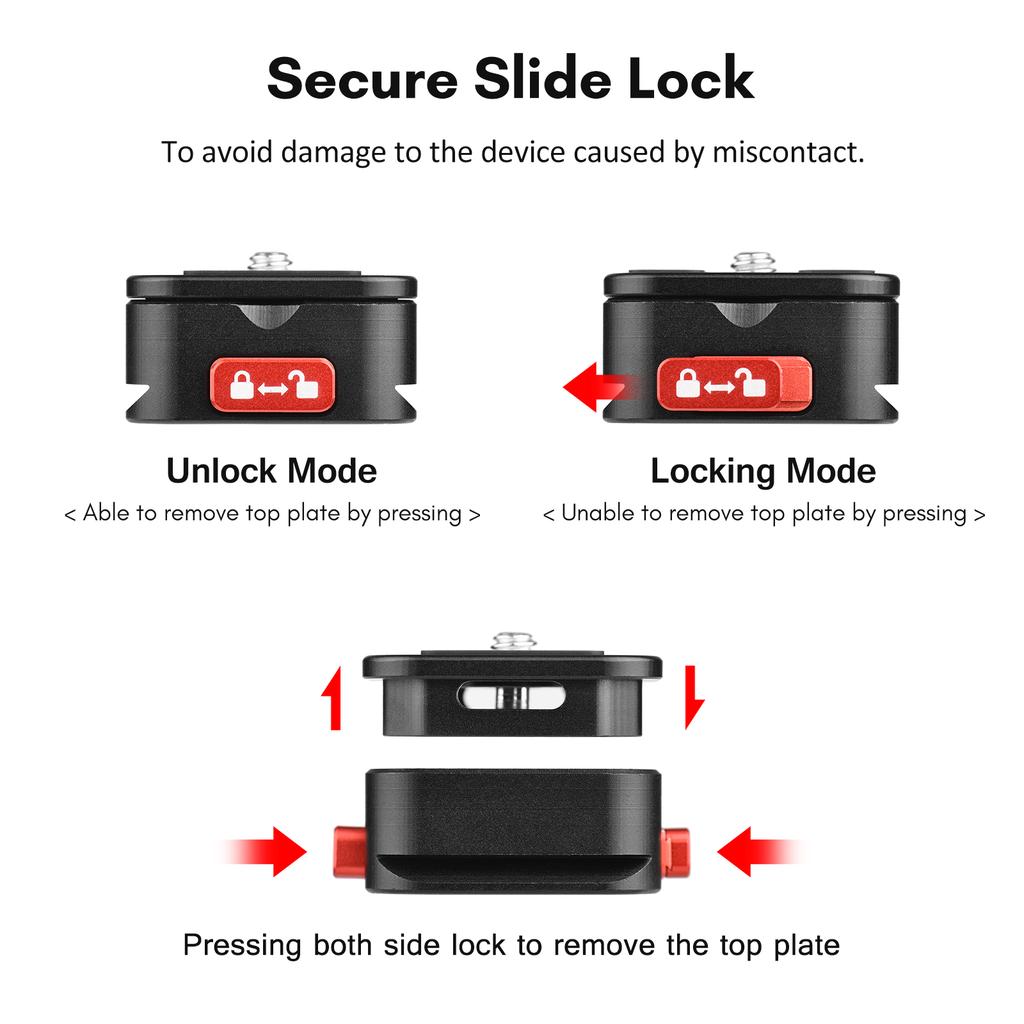 Secure Slide Lock

To avoid damage to the device caused by miscontact.

Unlock Mode
< Able to remove top plate by pressing >

Locking Mode
< Unable to remove top plate by pressing >

Pressing both side lock to remove the top plate