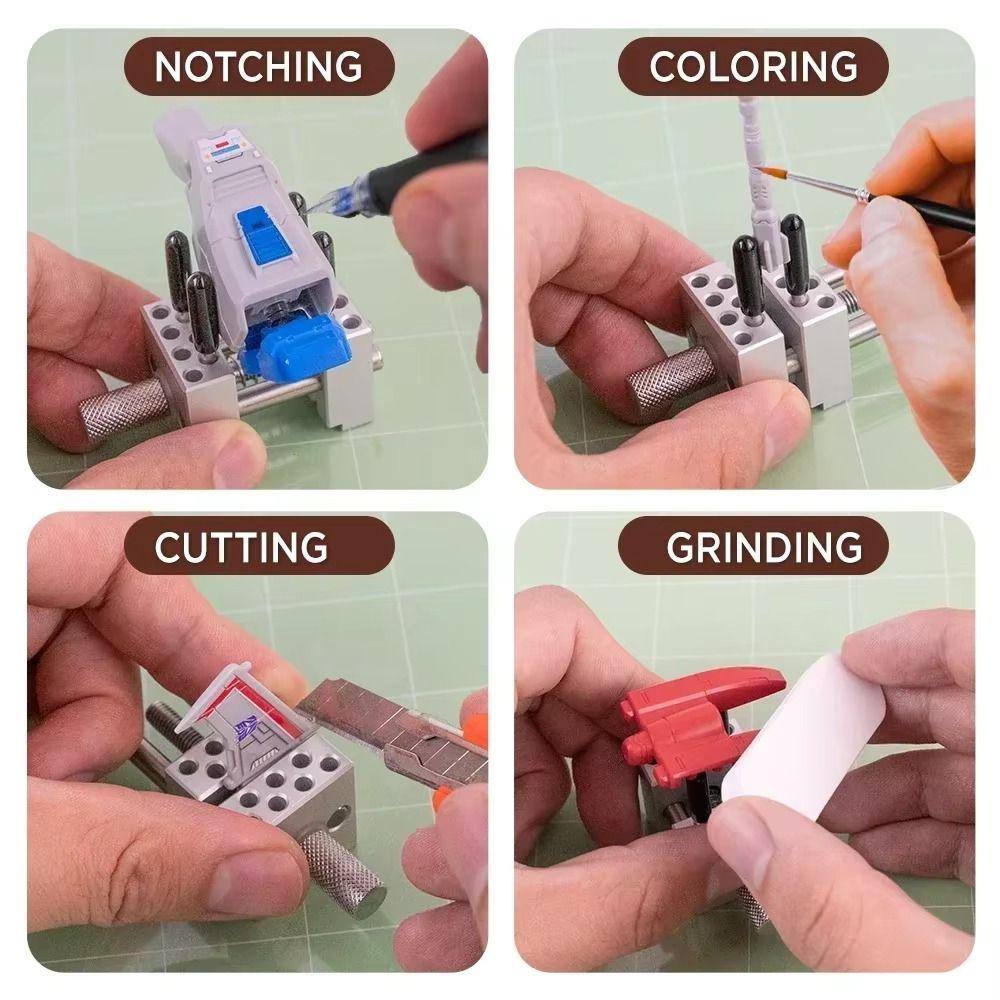 NOTCHING

COLORING

CUTTING

GRINDING