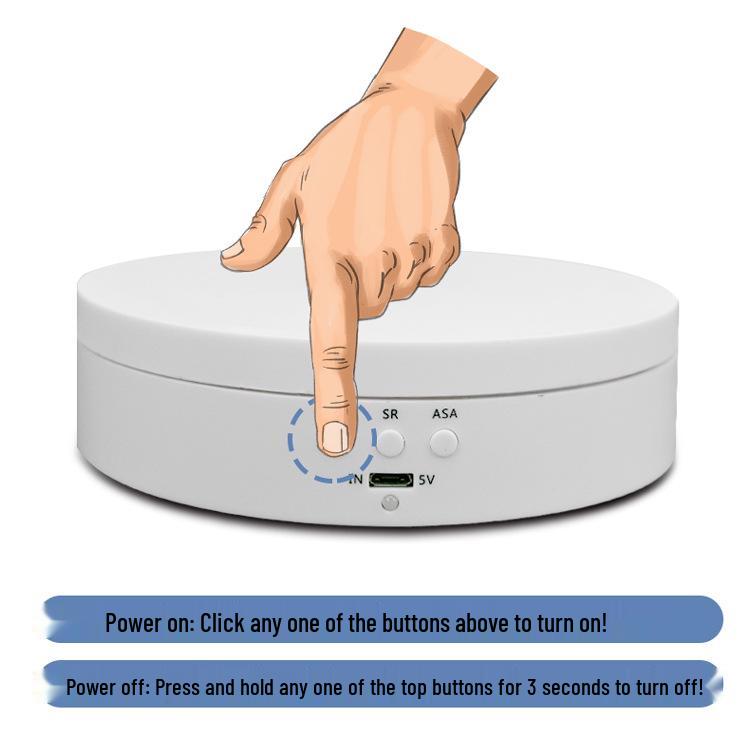 SR

ASA

IN

5V

Power on: Click any one of the buttons above to turn on!

Power off: Press and hold any one of the top buttons for 3 seconds to turn off!