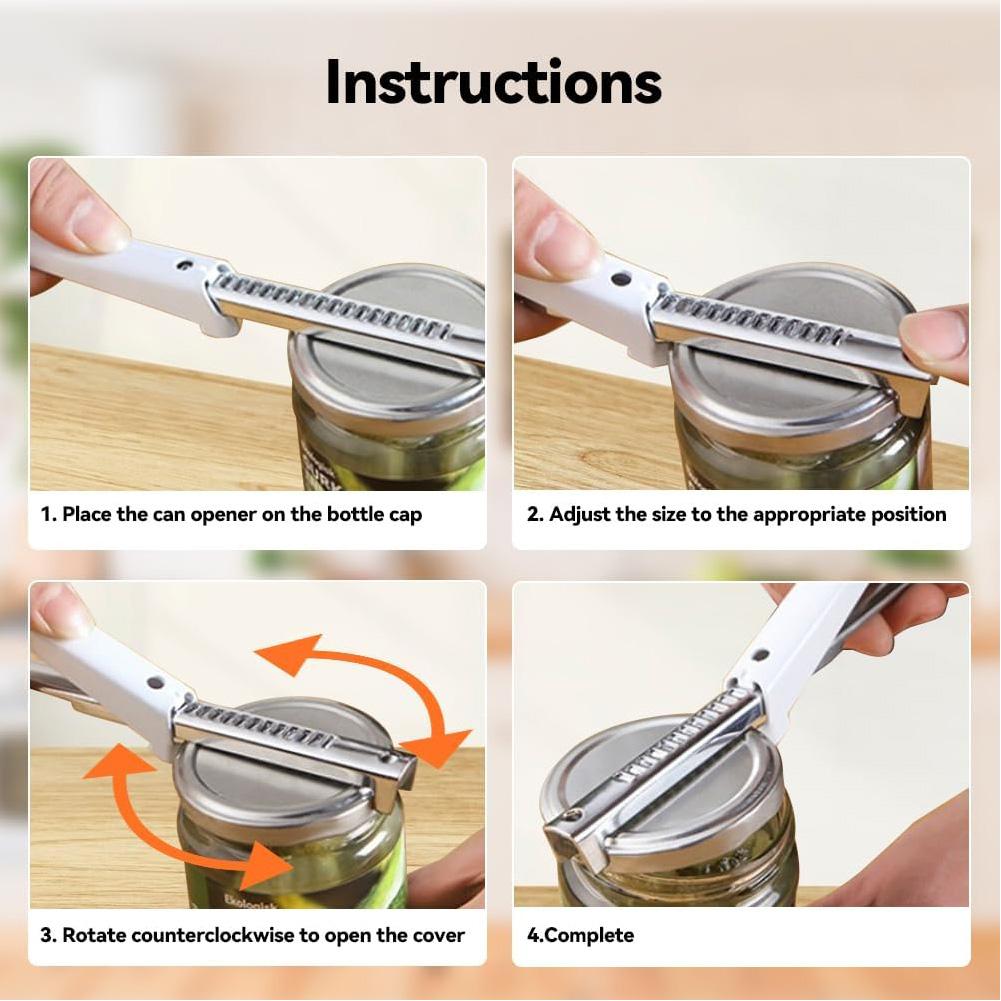 Instructions

1. Place the can opener on the bottle cap

2. Adjust the size to the appropriate position

3. Rotate counterclockwise to open the cover

4.Complete