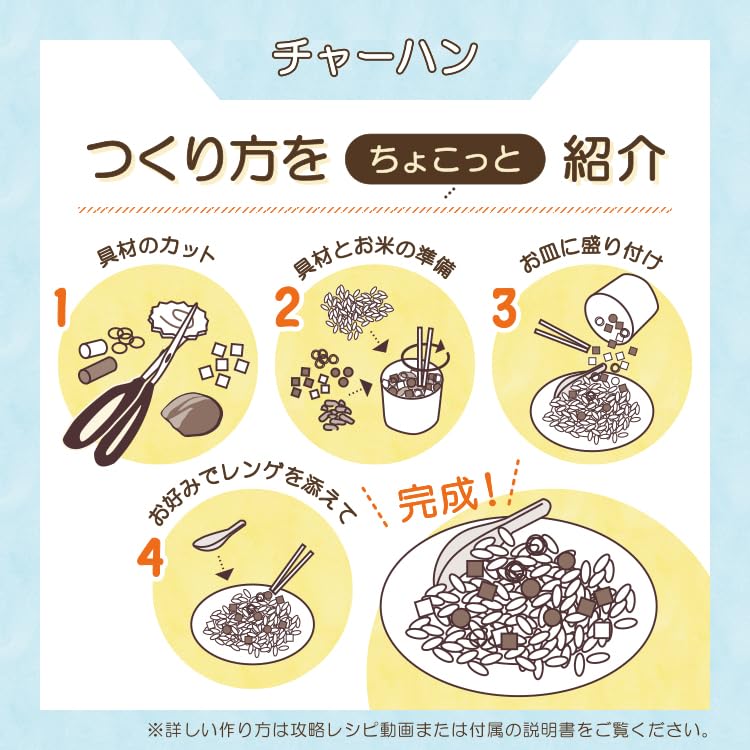 チャーハン

つくり方を ちょこっと 紹介

具材のカット
1

具材とお米の準備
2

お皿に盛り付け
3

お好みでレンゲを添えて
4

完成！

※詳しい作り方は攻略レシピ動画または付属の説明書をご覧ください。