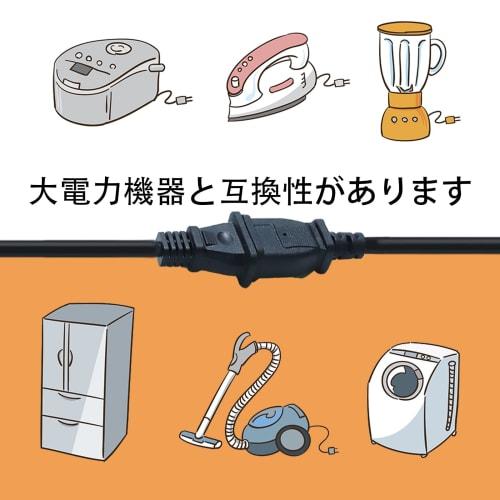 大電力機器と互換性があります