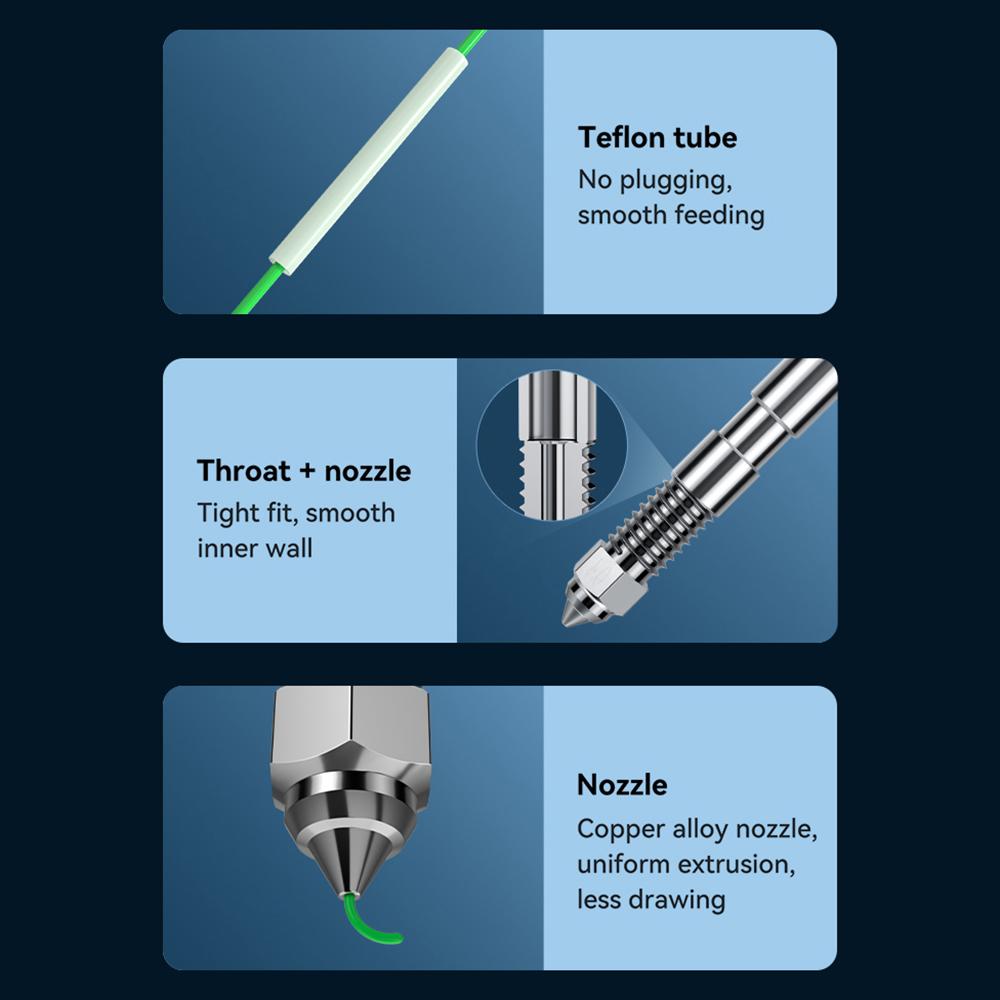 Teflon tube
No plugging, smooth feeding

Throat + nozzle
Tight fit, smooth inner wall

Nozzle
Copper alloy nozzle, uniform extrusion, less drawing