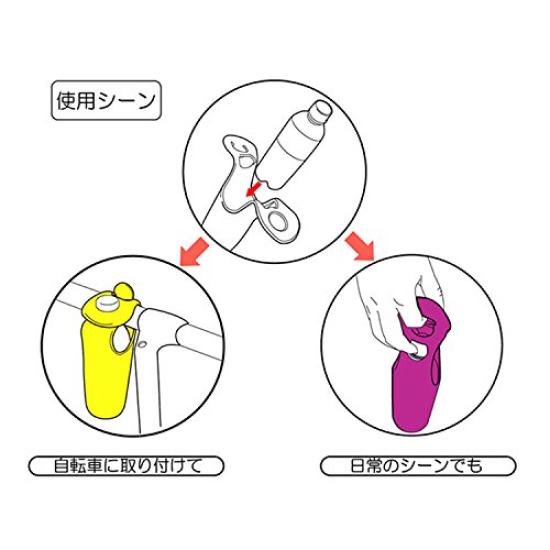 使用シーン

自転車に取り付けて

日常のシーンでも