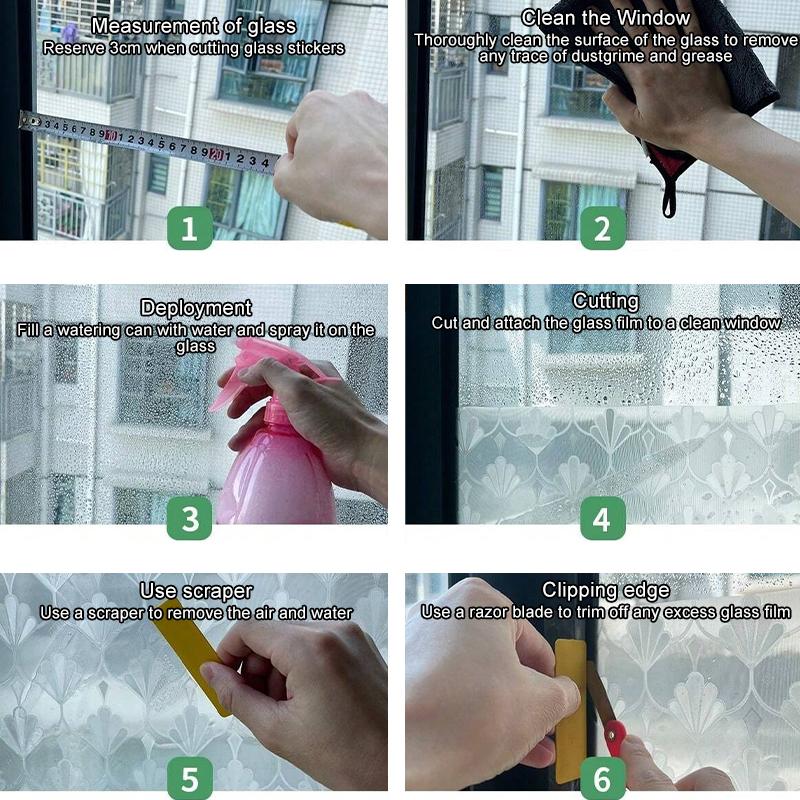 Measurement of glass
Reserve 3cm when cutting glass stickers

3 4 5 6 7 8 9 10 1 2 3 4 5 6 7 8 9 20 1 2 3 4

1

Clean the Window
Thoroughly clean the surface of the glass to remove any trace of dustgrime and grease

2

Deployment
Fill a watering can with water and spray it on the glass

3

Cutting
Cut and attach the glass film to a clean window

4

Use scraper
Use a scraper to remove the air and water

5

Clipping edge
Use a razor blade to trim off any excess glass film

6