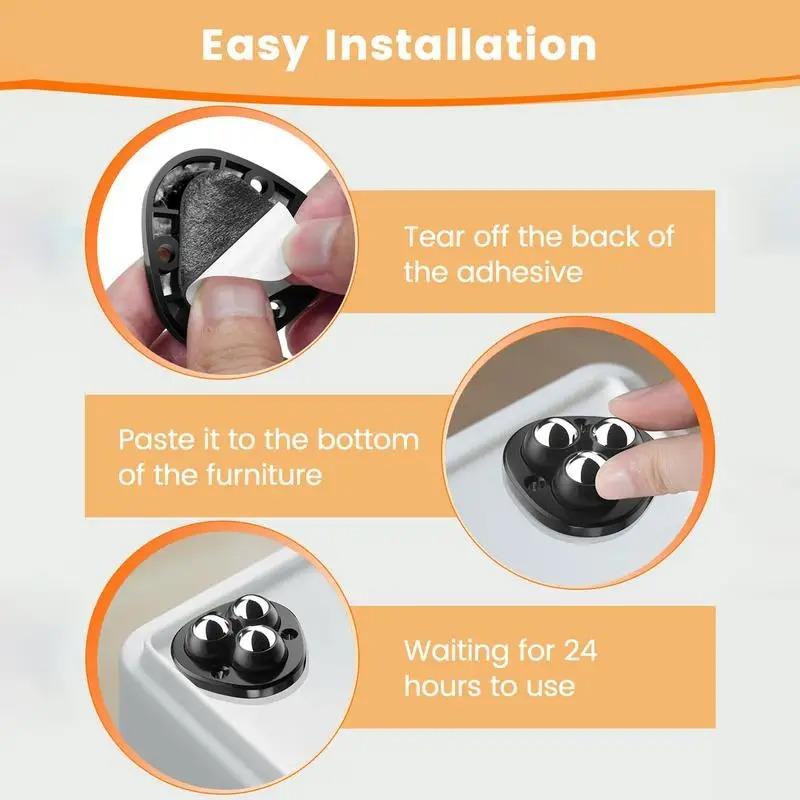 Easy Installation

Tear off the back of the adhesive

Paste it to the bottom of the furniture

Waiting for 24 hours to use