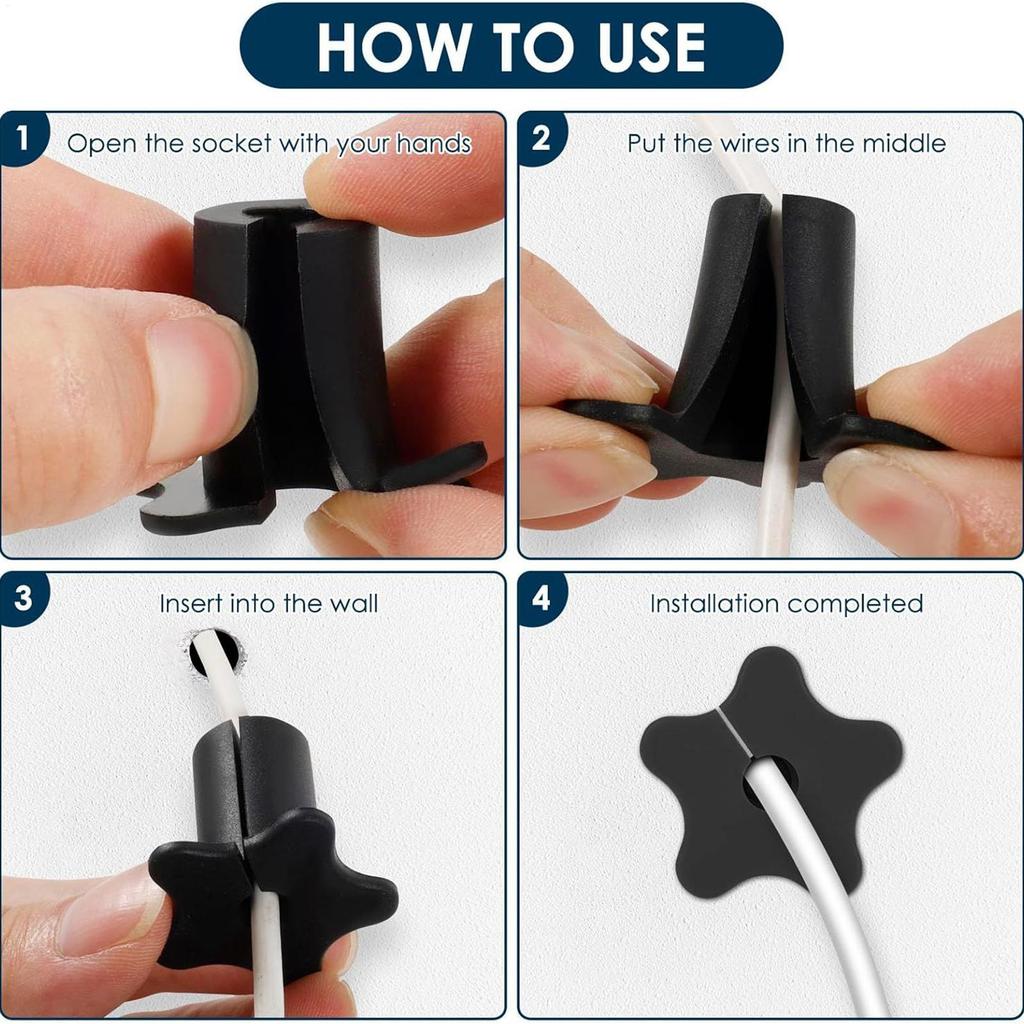 HOW TO USE

1 Open the socket with your hands

2 Put the wires in the middle

3 Insert into the wall

4 Installation completed