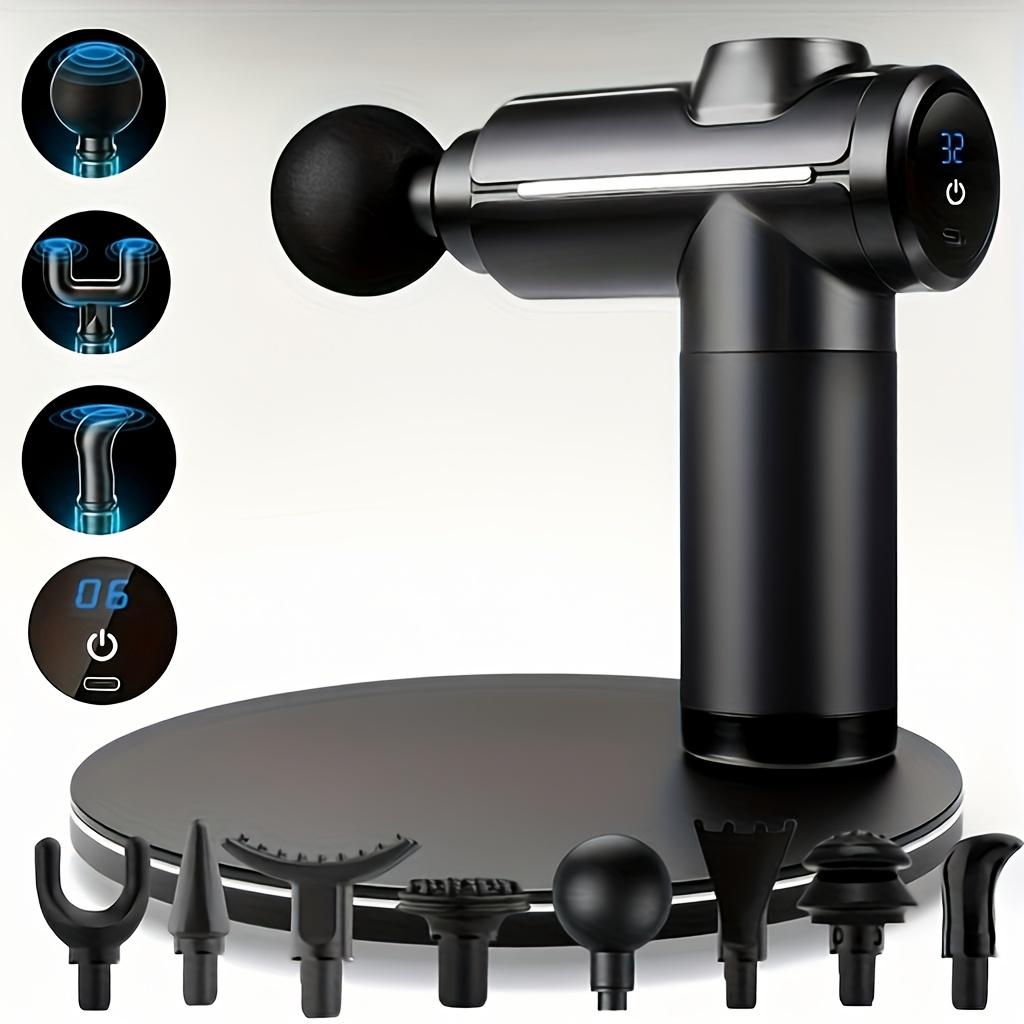 32

06