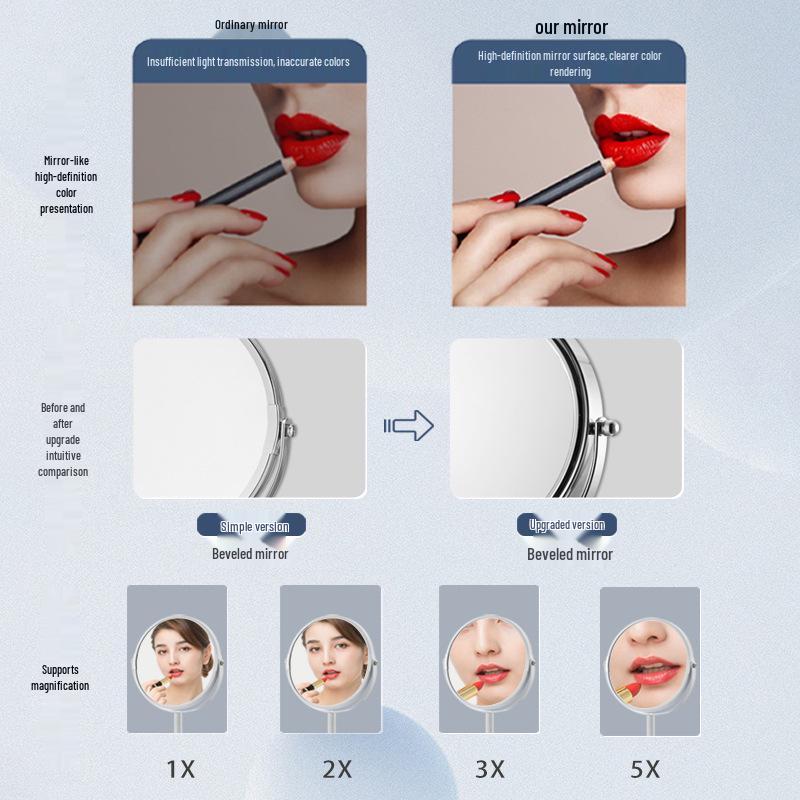 Ordinary mirror

Insufficient light transmission, inaccurate colors

our mirror

High-definition mirror surface, clearer color rendering

Mirror-like high-definition color presentation

Before and after upgrade intuitive comparison

Simple version

Beveled mirror

Upgraded version

Beveled mirror

Supports magnification

1X

2X

3X

5X